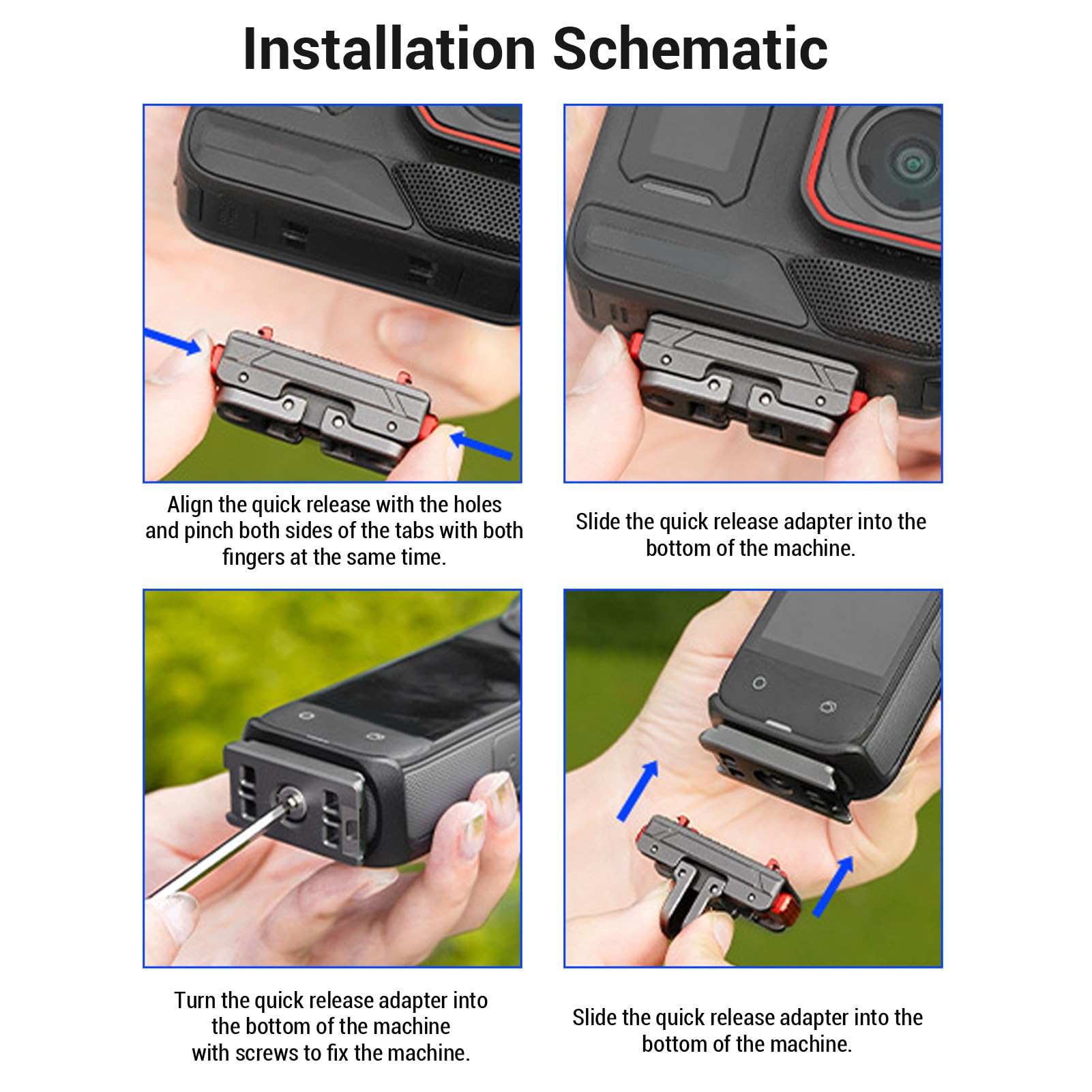 Installation Schematic

Align the quick release with the holes and pinch both sides of the tabs with both fingers at the same time.

Slide the quick release adapter into the bottom of the machine.

Turn the quick release adapter into the bottom of the machine with screws to fix the machine.

Slide the quick release adapter into the bottom of the machine.