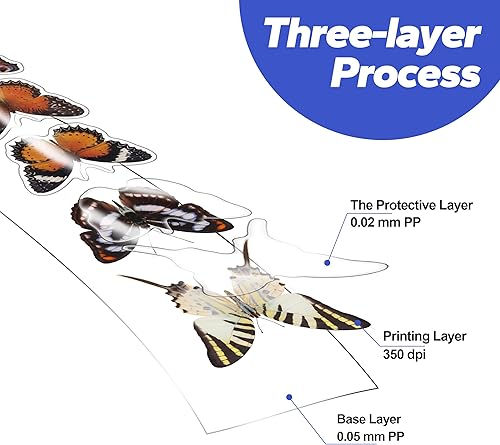 Three-layer Process

The Protective Layer
0.02 mm PP

Printing Layer
350 dpi

Base Layer
0.05 mm PP