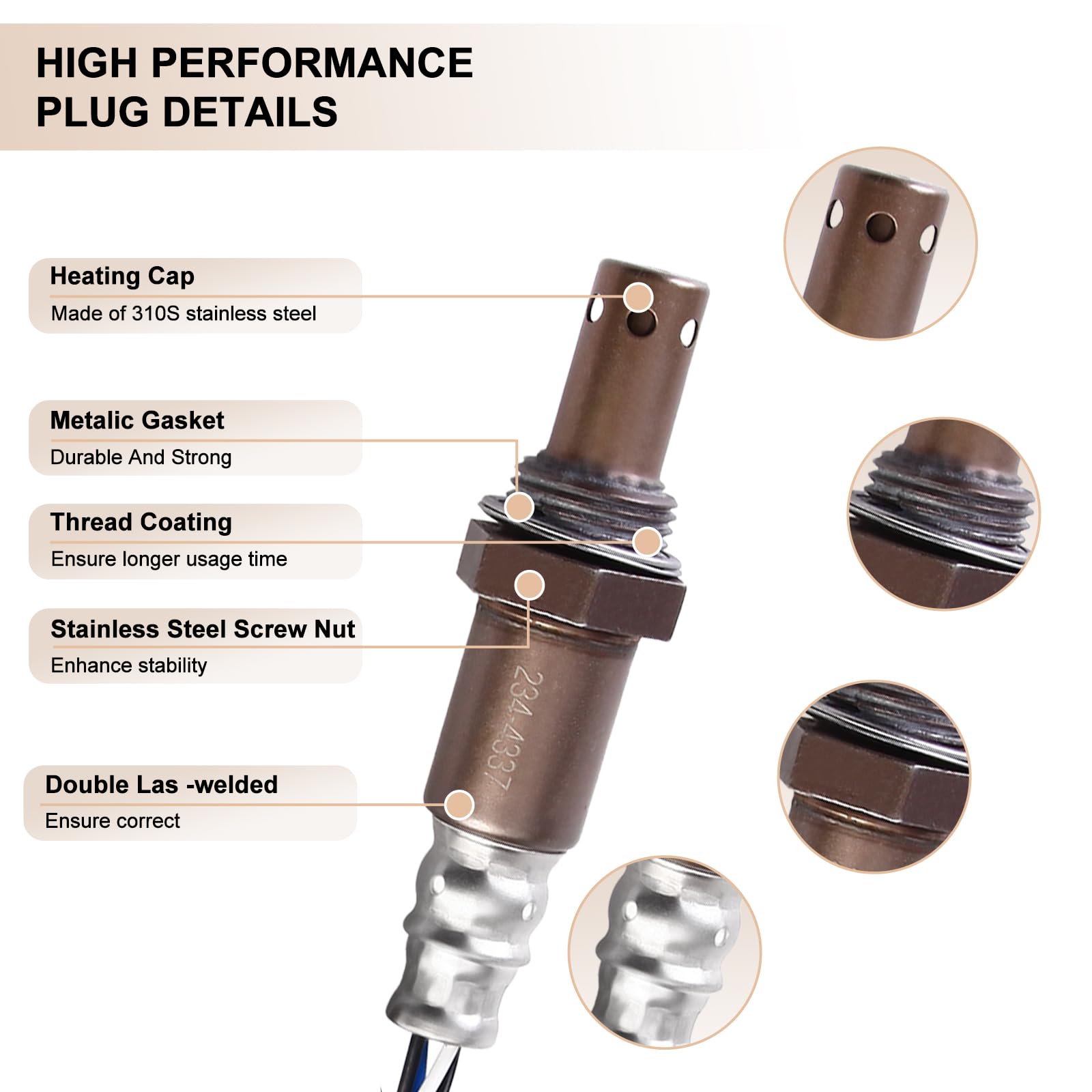 HIGH PERFORMANCE PLUG DETAILS

Heating Cap
Made of 310S stainless steel

Metalic Gasket
Durable And Strong

Thread Coating
Ensure longer usage time

Stainless Steel Screw Nut
Enhance stability

Double Las -welded
Ensure correct

234-4337