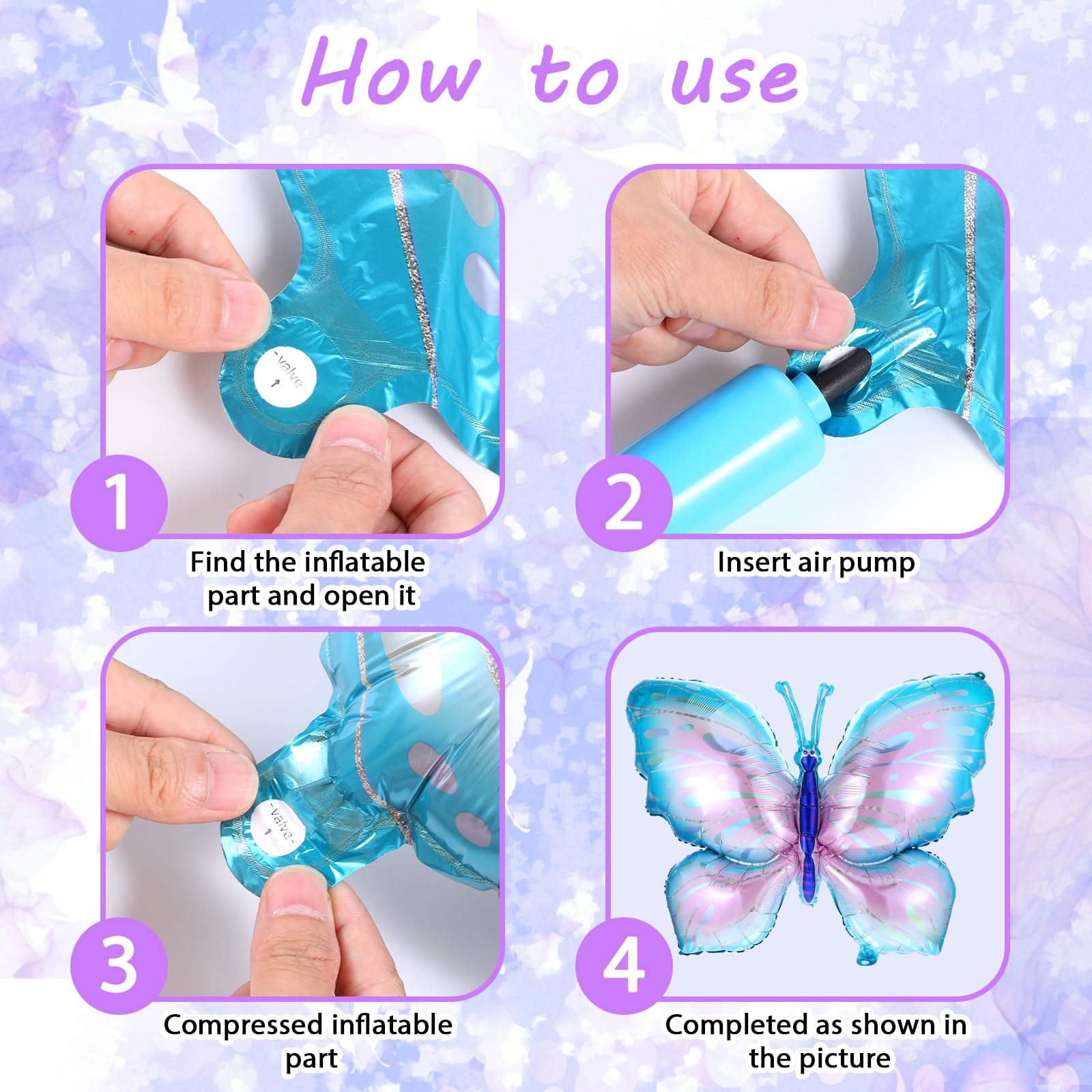 How to use

-valve-

1

Find the inflatable part and open it

2

Insert air pump

-valve-

3

Compressed inflatable part

4

Completed as shown in the picture