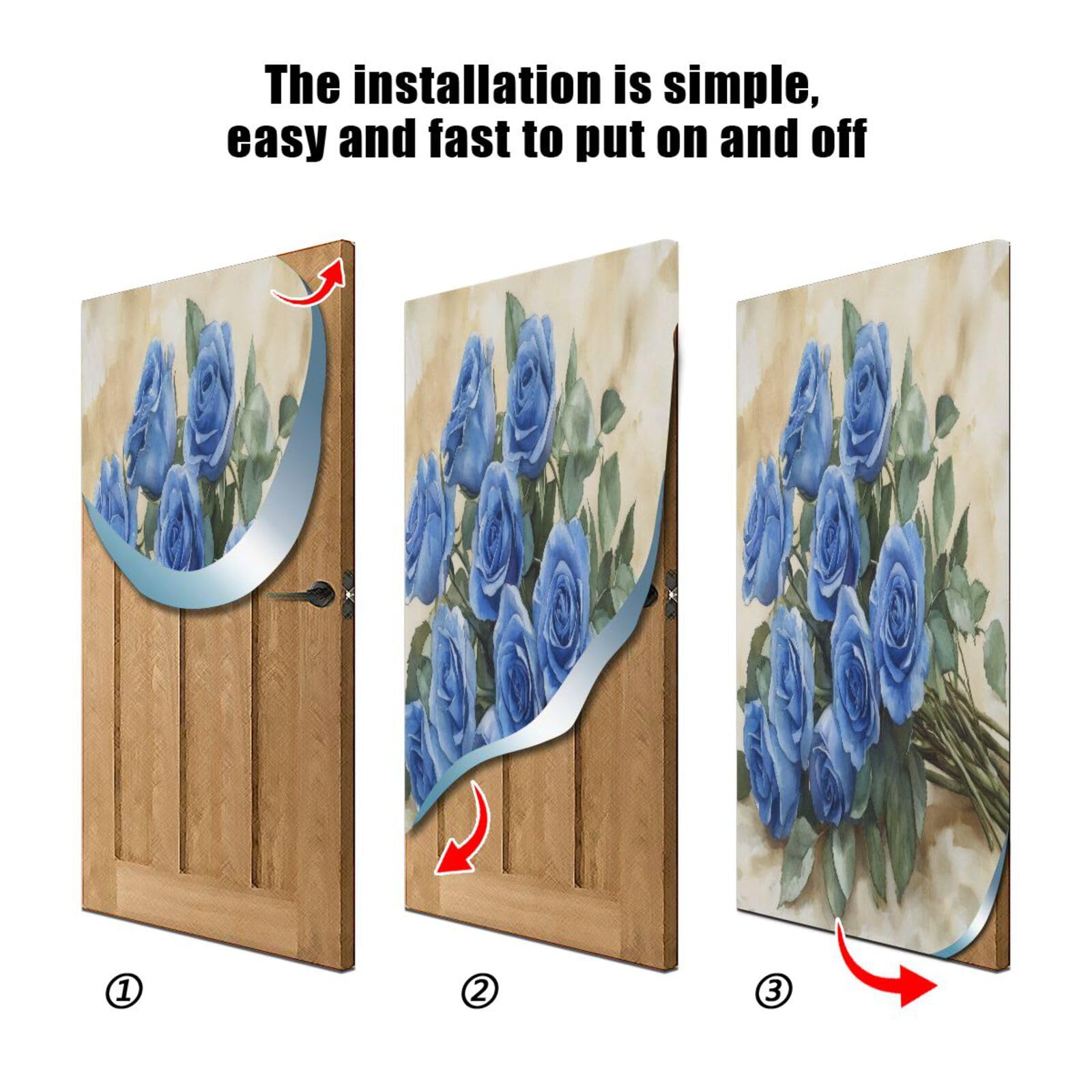 The installation is simple, easy and fast to put on and off

①

②

③