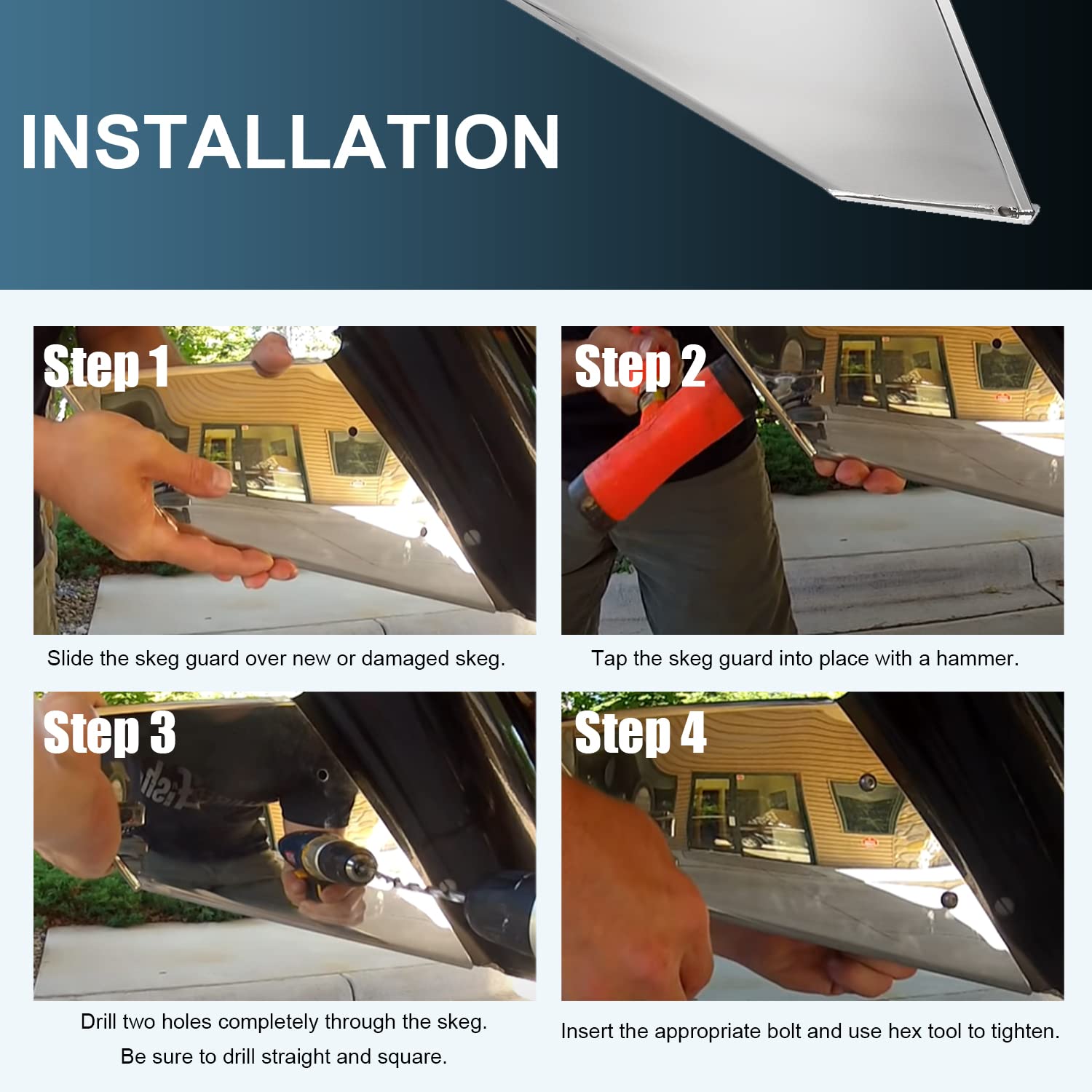 INSTALLATION

Step 1

Slide the skeg guard over new or damaged skeg.

Step 2

Tap the skeg guard into place with a hammer.

Step 3

Drill two holes completely through the skeg. Be sure to drill straight and square.

Step 4

Insert the appropriate bolt and use hex tool to tighten.