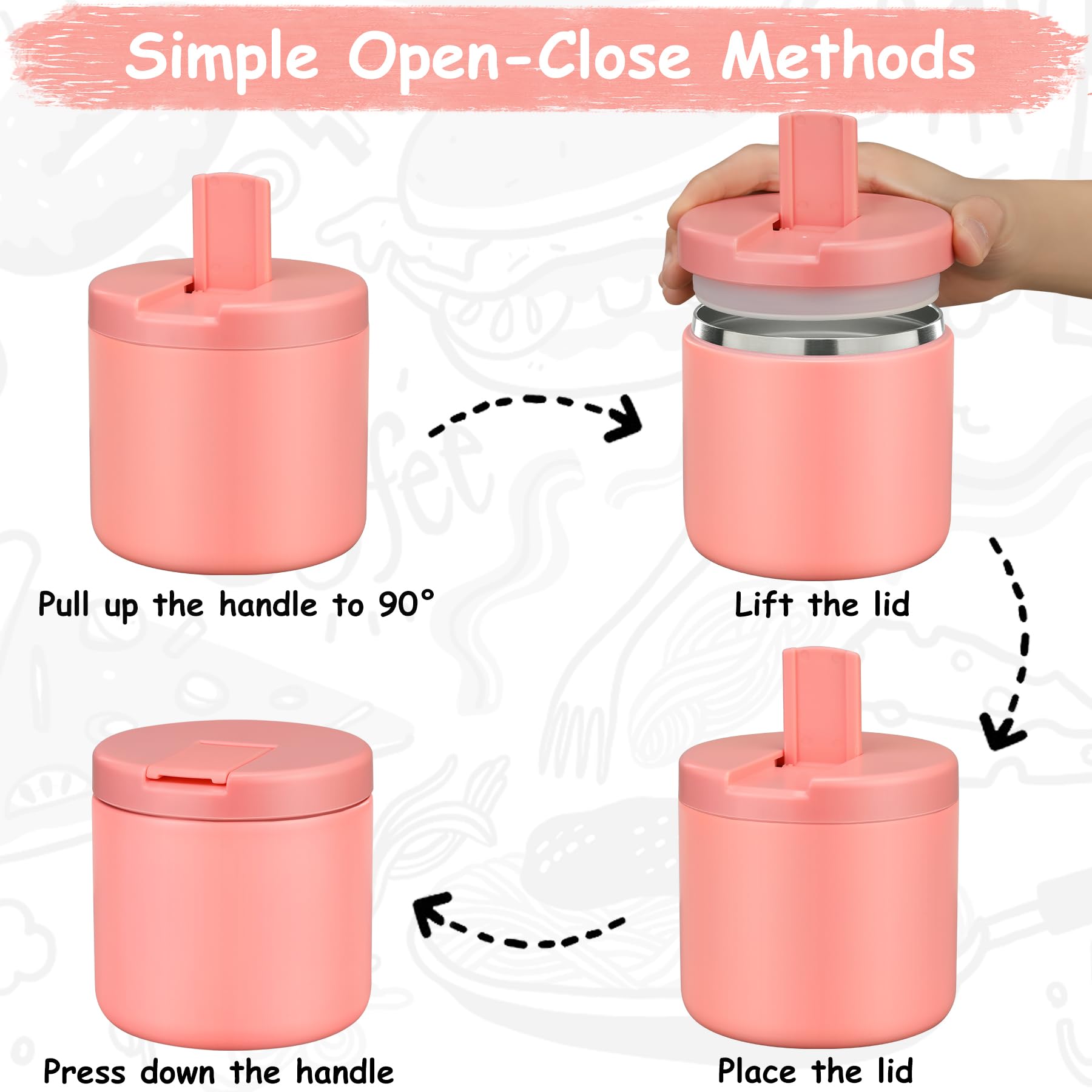 Simple Open-Close Methods

Pull up the handle to 90°

Lift the lid

Place the lid

Press down the handle