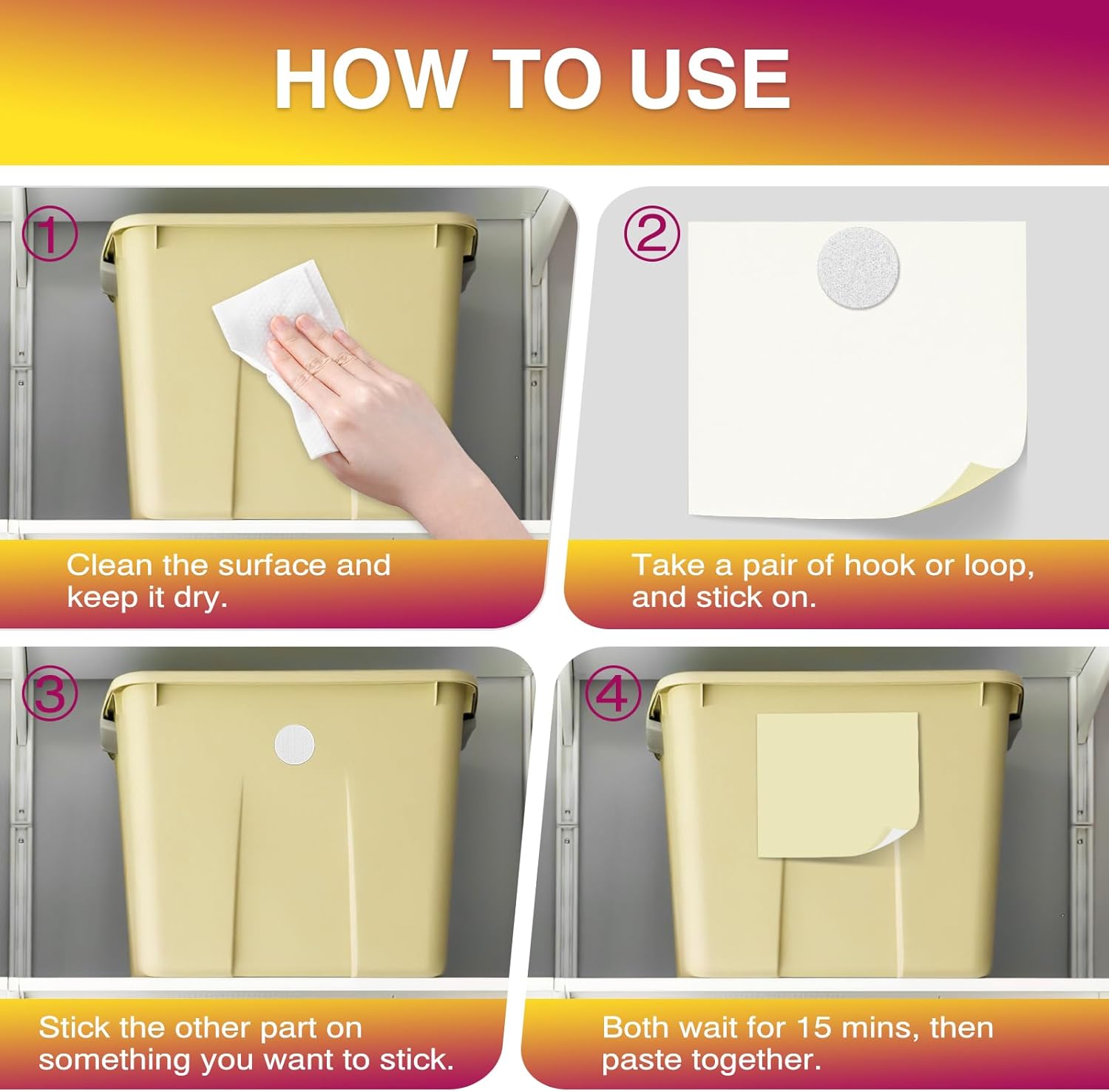 HOW TO USE

①

Clean the surface and keep it dry.

②

Take a pair of hook or loop, and stick on.

③

Stick the other part on something you want to stick.

④

Both wait for 15 mins, then paste together.