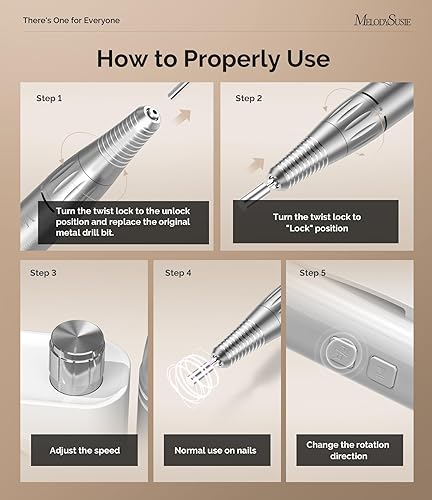 There's One for Everyone

MELODYSUSIE

How to Properly Use

Step 1

Turn the twist lock to the unlock position and replace the original metal drill bit.

Step 2

Turn the twist lock to "Lock" position

Step 3

Adjust the speed

Step 4

Normal use on nails

Step 5

Change the rotation direction