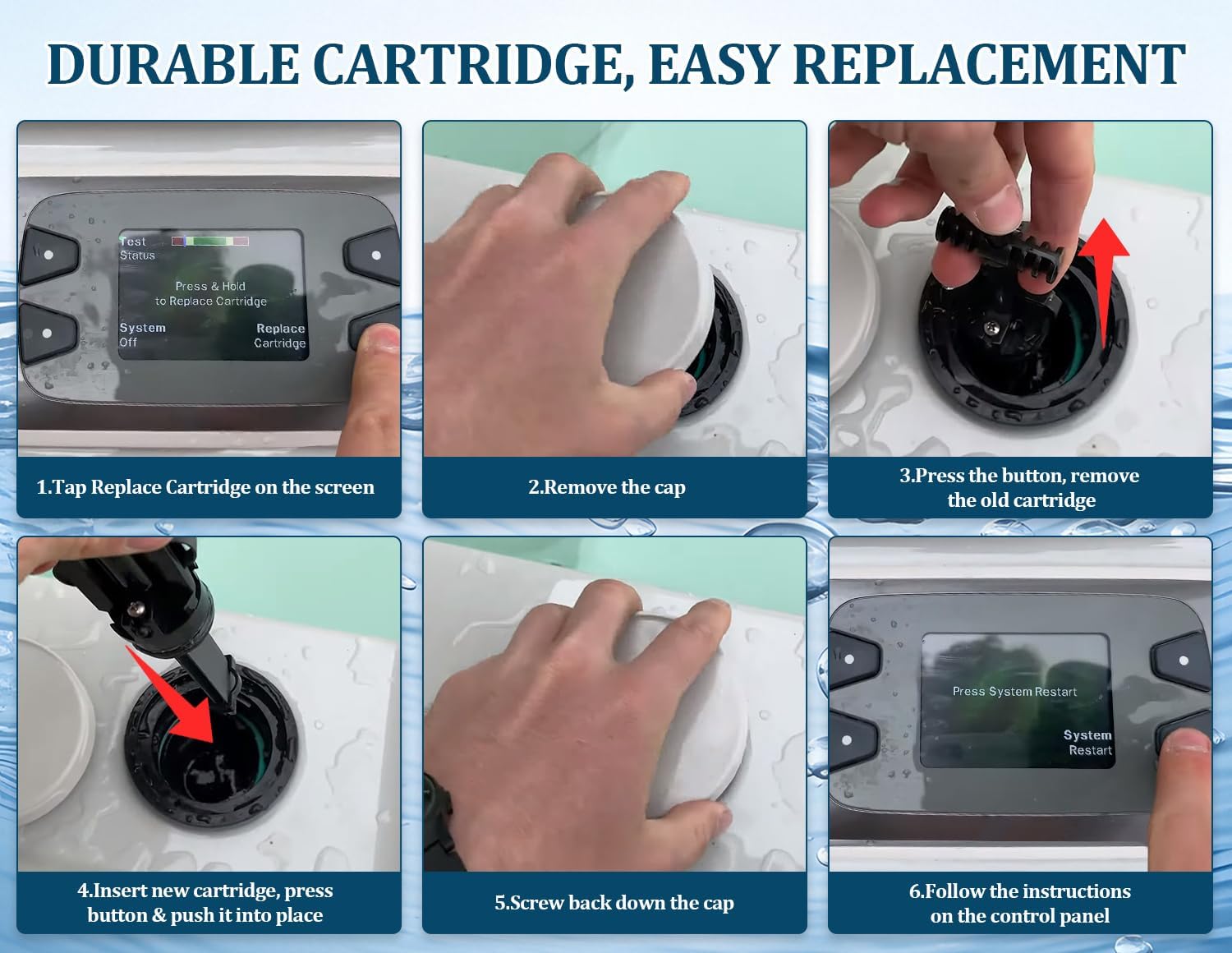 DURABLE CARTRIDGE, EASY REPLACEMENT

Test Status

Press & Hold to Replace Cartridge

System Off

Replace Cartridge

1.Tap Replace Cartridge on the screen

2.Remove the cap

3.Press the button, remove the old cartridge

4.Insert new cartridge, press button & push it into place

5.Screw back down the cap

Press System Restart

System Restart

6.Follow the instructions on the control panel