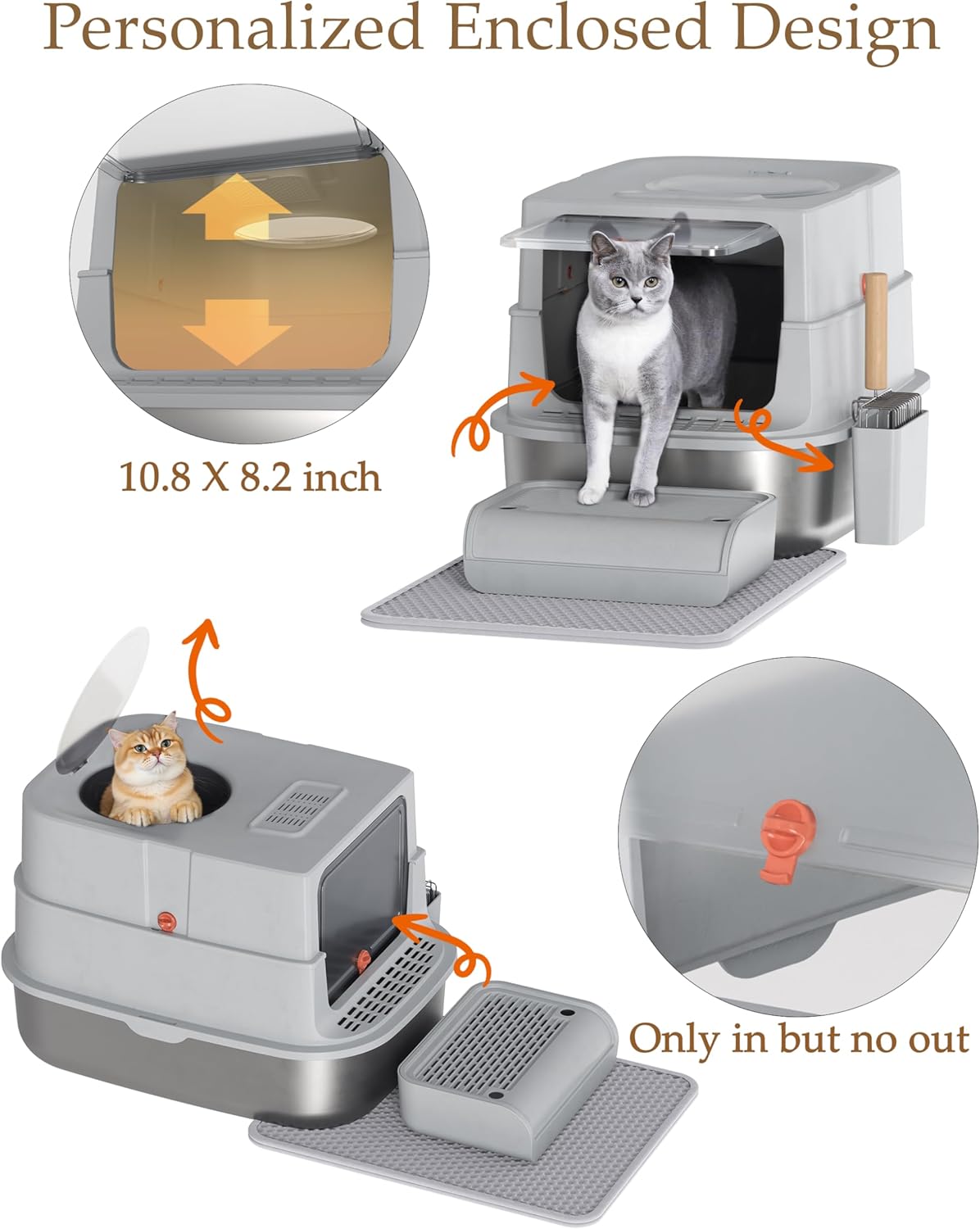 Personalized Enclosed Design

10.8 X 8.2 inch

Only in but no out