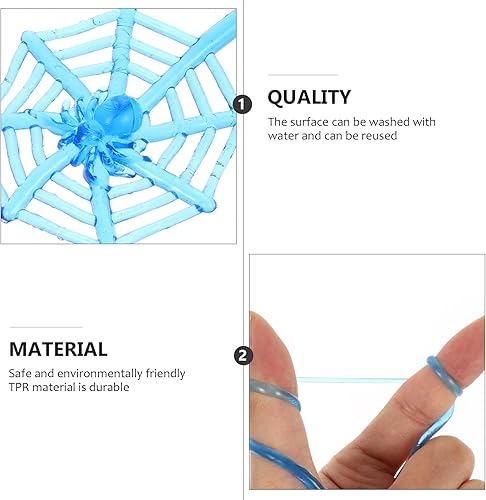 1

QUALITY

The surface can be washed with water and can be reused

MATERIAL

Safe and environmentally friendly TPR material is durable

2