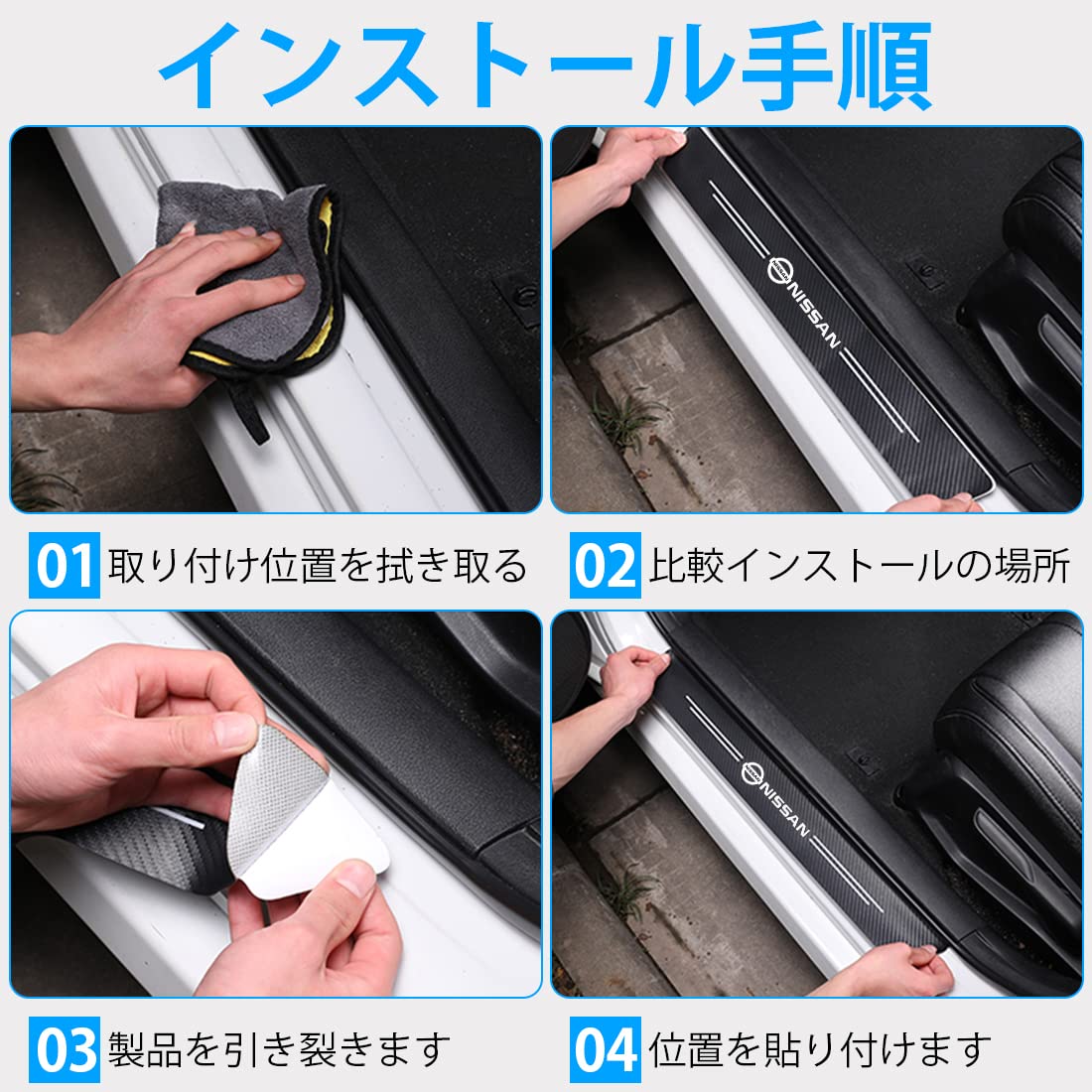 インストール手順

NISSAN

01 取り付け位置を拭き取る

02 比較インストールの場所

NISSAN

03 製品を引き裂きます

04 位置を貼り付けます