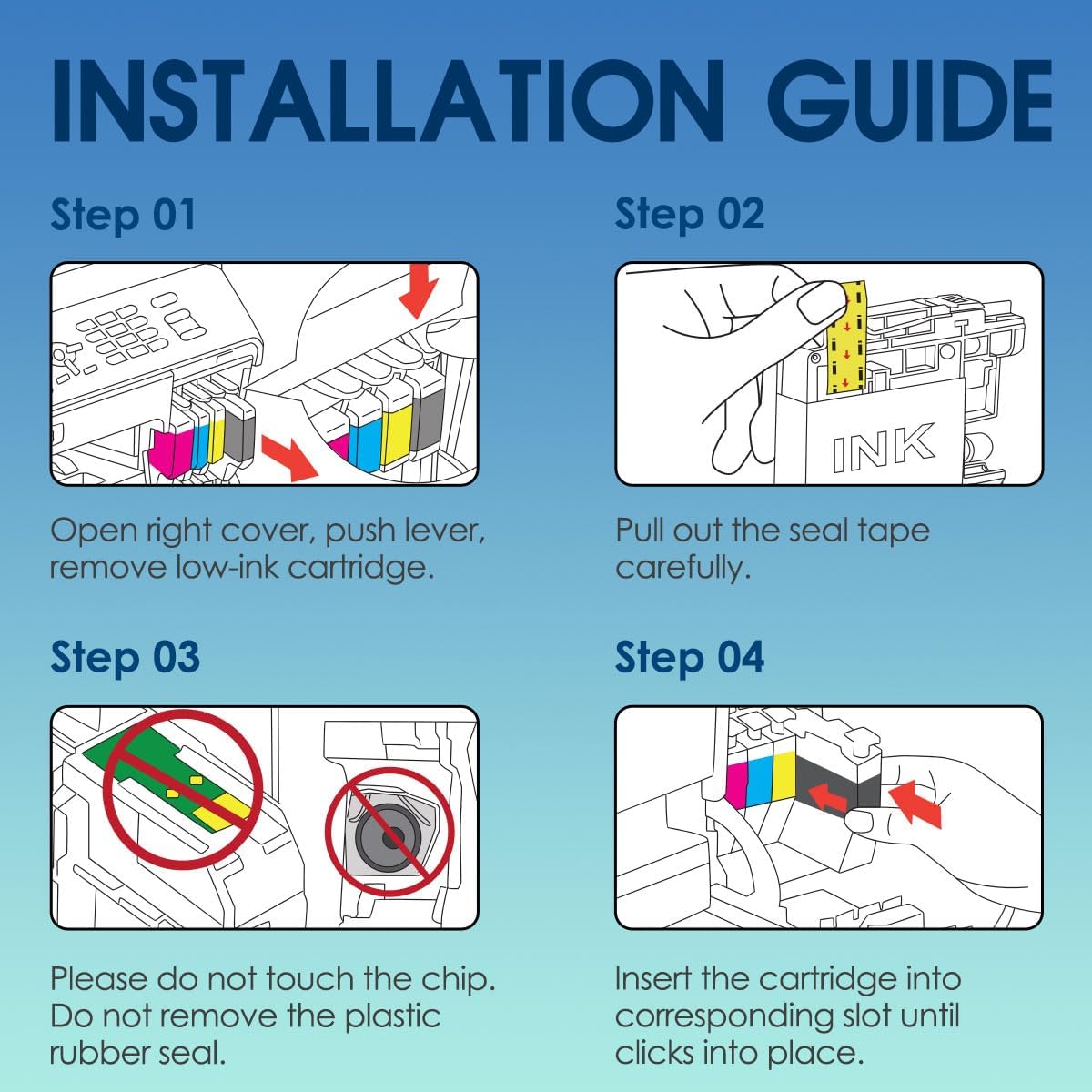 INSTALLATION GUIDE

Step 01

Open right cover, push lever, remove low-ink cartridge.

Step 02

INK

Pull out the seal tape carefully.

Step 03

Please do not touch the chip. Do not remove the plastic rubber seal.

Step 04

Insert the cartridge into corresponding slot until clicks into place.