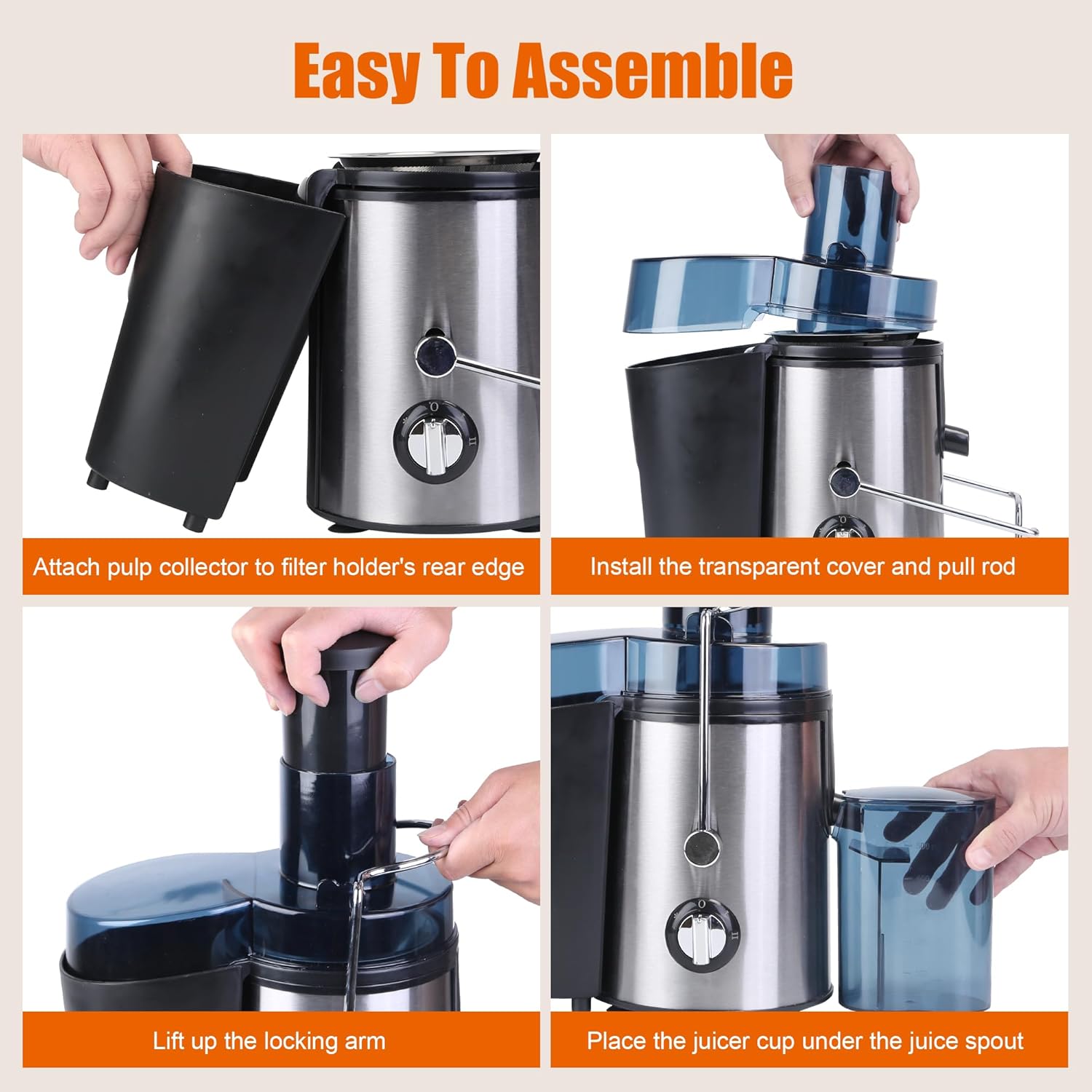 Easy To Assemble

Attach pulp collector to filter holder's rear edge

Install the transparent cover and pull rod

Lift up the locking arm

Place the juicer cup under the juice spout