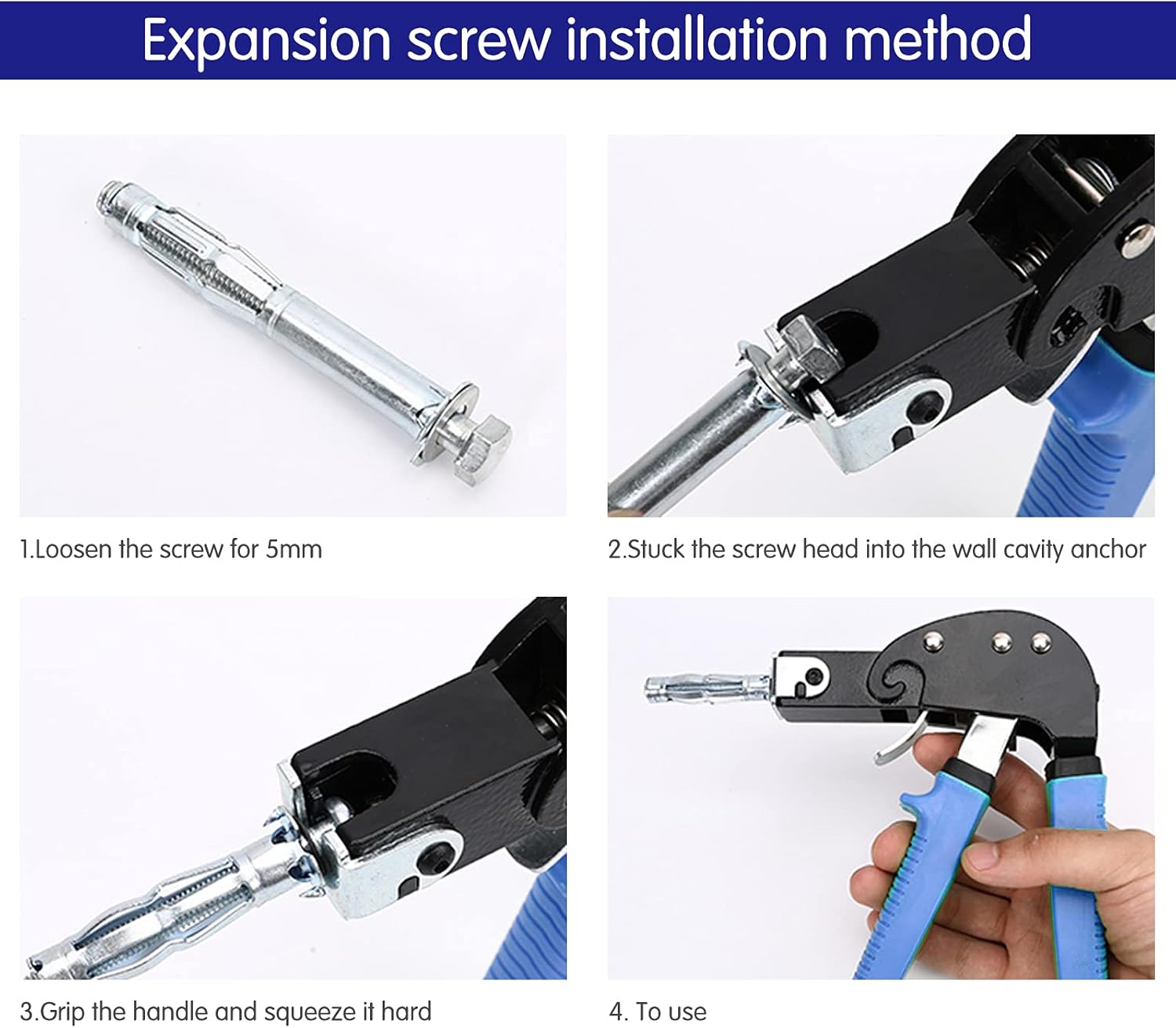 Expansion screw installation method

1.Loosen the screw for 5mm

2.Stuck the screw head into the wall cavity anchor

3.Grip the handle and squeeze it hard

4. To use