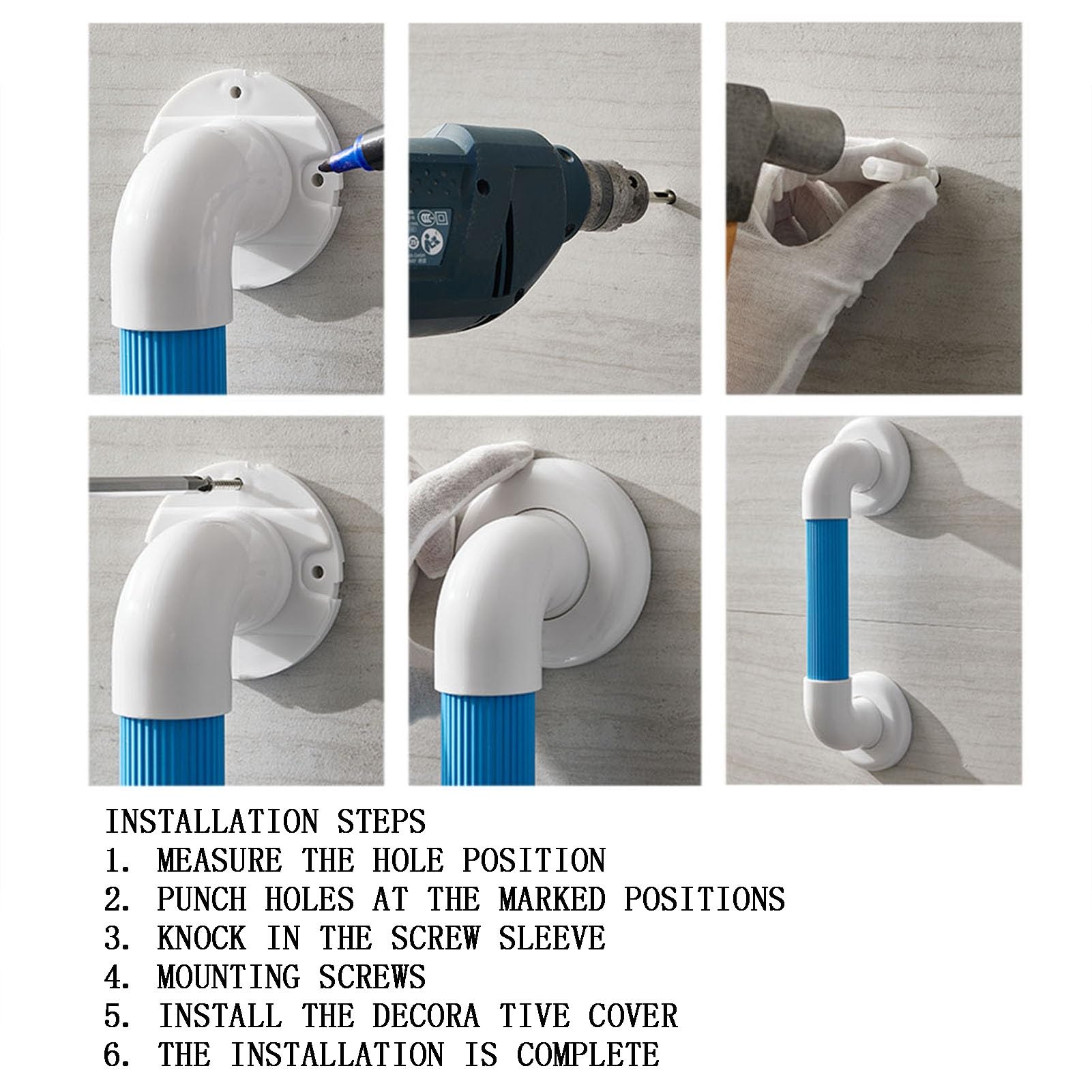 INSTALLATION STEPS
1. MEASURE THE HOLE POSITION
2. PUNCH HOLES AT THE MARKED POSITIONS
3. KNOCK IN THE SCREW SLEEVE
4. MOUNTING SCREWS
5. INSTALL THE DECORA TIVE COVER
6. THE INSTALLATION IS COMPLETE