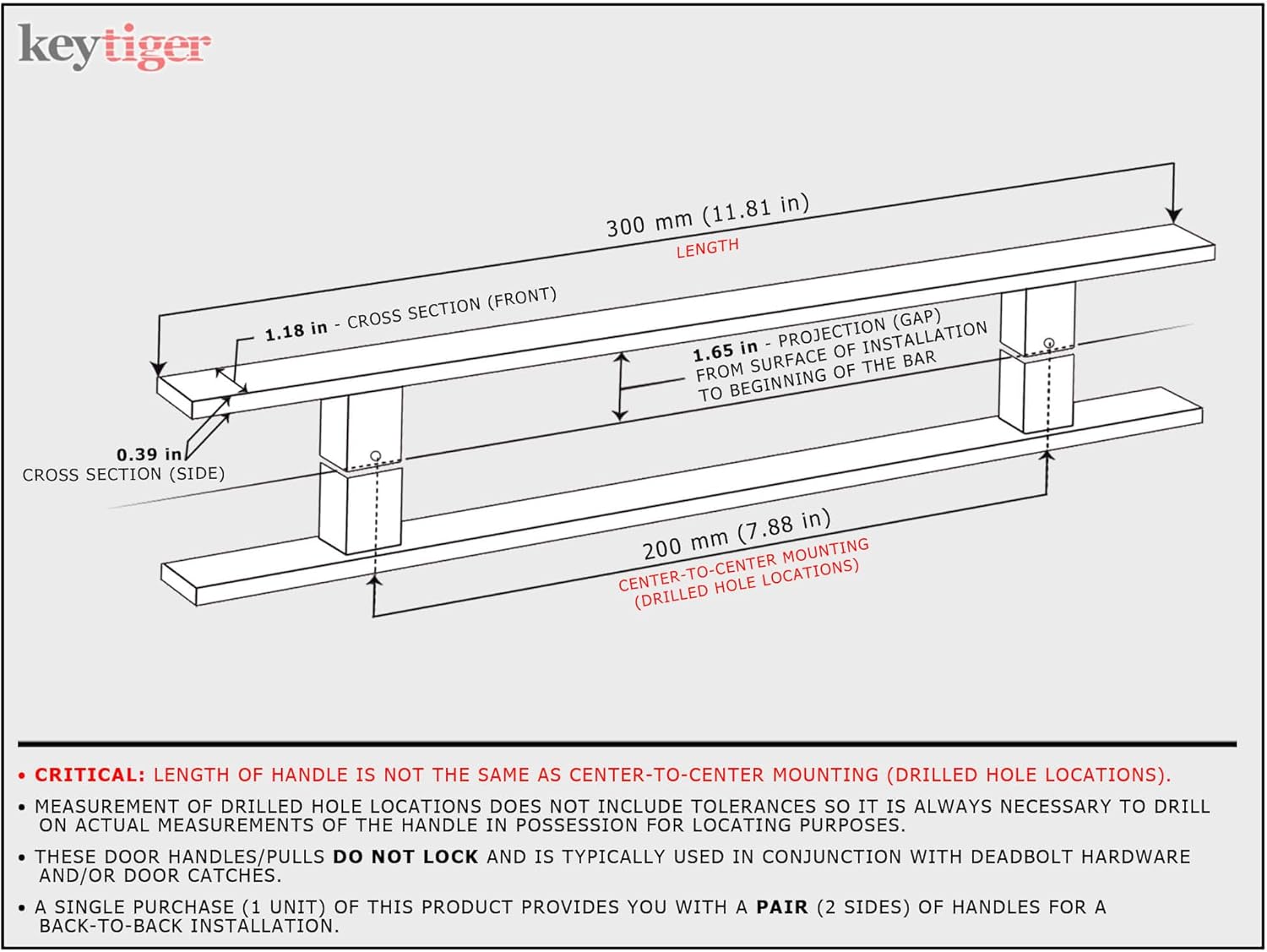 keytiger

300 mm (11.81 in)
LENGTH

1.18 in - CROSS SECTION (FRONT)

1.65 in - PROJECTION (GAP) FROM SURFACE OF INSTALLATION TO BEGINNING OF THE BAR

0.39 in
CROSS SECTION (SIDE)

200 mm (7.88 in)
CENTER-TO-CENTER MOUNTING (DRILLED HOLE LOCATIONS)

• CRITICAL: LENGTH OF HANDLE IS NOT THE SAME AS CENTER-TO-CENTER MOUNTING (DRILLED HOLE LOCATIONS).

• MEASUREMENT OF DRILLED HOLE LOCATIONS DOES NOT INCLUDE TOLERANCES SO IT IS ALWAYS NECESSARY TO DRILL ON ACTUAL MEASUREMENTS OF THE HANDLE IN POSSESSION FOR LOCATING PURPOSES.

• THESE DOOR HANDLES/PULLS DO NOT LOCK AND IS TYPICALLY USED IN CONJUNCTION WITH DEADBOLT HARDWARE AND/OR DOOR CATCHES.

• A SINGLE PURCHASE (1 UNIT) OF THIS PRODUCT PROVIDES YOU WITH A PAIR (2 SIDES) OF HANDLES FOR A BACK-TO-BACK INSTALLATION.