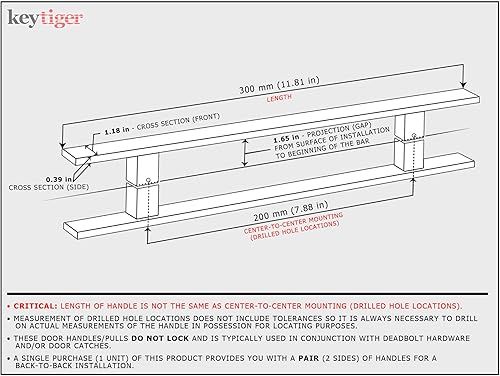 keytiger

300 mm (11.81 in)
LENGTH

1.18 in - CROSS SECTION (FRONT)

1.65 in - PROJECTION (GAP) FROM SURFACE OF INSTALLATION TO BEGINNING OF THE BAR

0.39 in
CROSS SECTION (SIDE)

200 mm (7.88 in)
CENTER-TO-CENTER MOUNTING (DRILLED HOLE LOCATIONS)

• CRITICAL: LENGTH OF HANDLE IS NOT THE SAME AS CENTER-TO-CENTER MOUNTING (DRILLED HOLE LOCATIONS).

• MEASUREMENT OF DRILLED HOLE LOCATIONS DOES NOT INCLUDE TOLERANCES SO IT IS ALWAYS NECESSARY TO DRILL ON ACTUAL MEASUREMENTS OF THE HANDLE IN POSSESSION FOR LOCATING PURPOSES.

• THESE DOOR HANDLES/PULLS DO NOT LOCK AND IS TYPICALLY USED IN CONJUNCTION WITH DEADBOLT HARDWARE AND/OR DOOR CATCHES.

• A SINGLE PURCHASE (1 UNIT) OF THIS PRODUCT PROVIDES YOU WITH A PAIR (2 SIDES) OF HANDLES FOR A BACK-TO-BACK INSTALLATION.