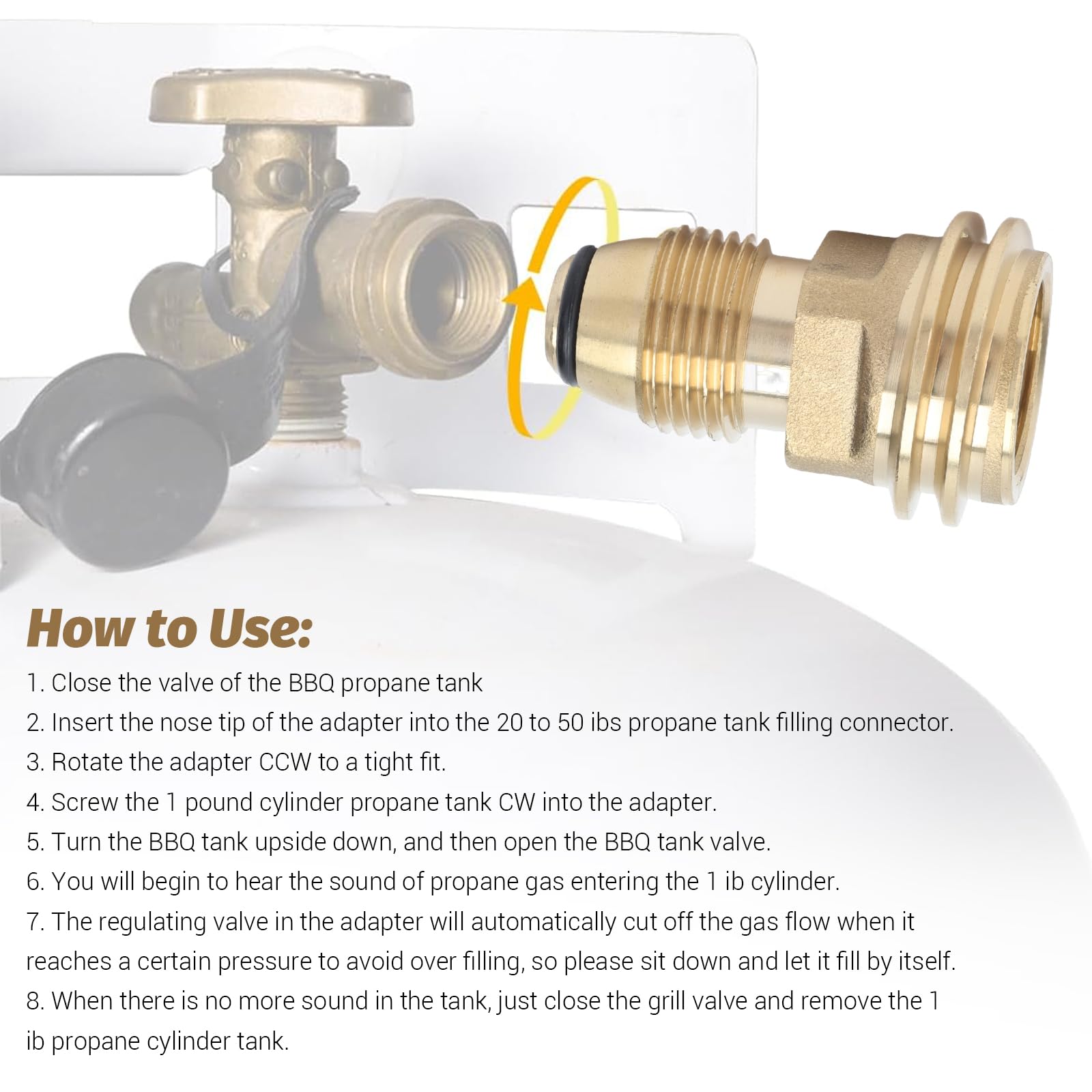 How to Use:

1. Close the valve of the BBQ propane tank
2. Insert the nose tip of the adapter into the 20 to 50 ibs propane tank filling connector.
3. Rotate the adapter CCW to a tight fit.
4. Screw the 1 pound cylinder propane tank CW into the adapter.
5. Turn the BBQ tank upside down, and then open the BBQ tank valve.
6. You will begin to hear the sound of propane gas entering the 1 ib cylinder.
7. The regulating valve in the adapter will automatically cut off the gas flow when it reaches a certain pressure to avoid over filling, so please sit down and let it fill by itself.
8. When there is no more sound in the tank, just close the grill valve and remove the 1 ib propane cylinder tank.