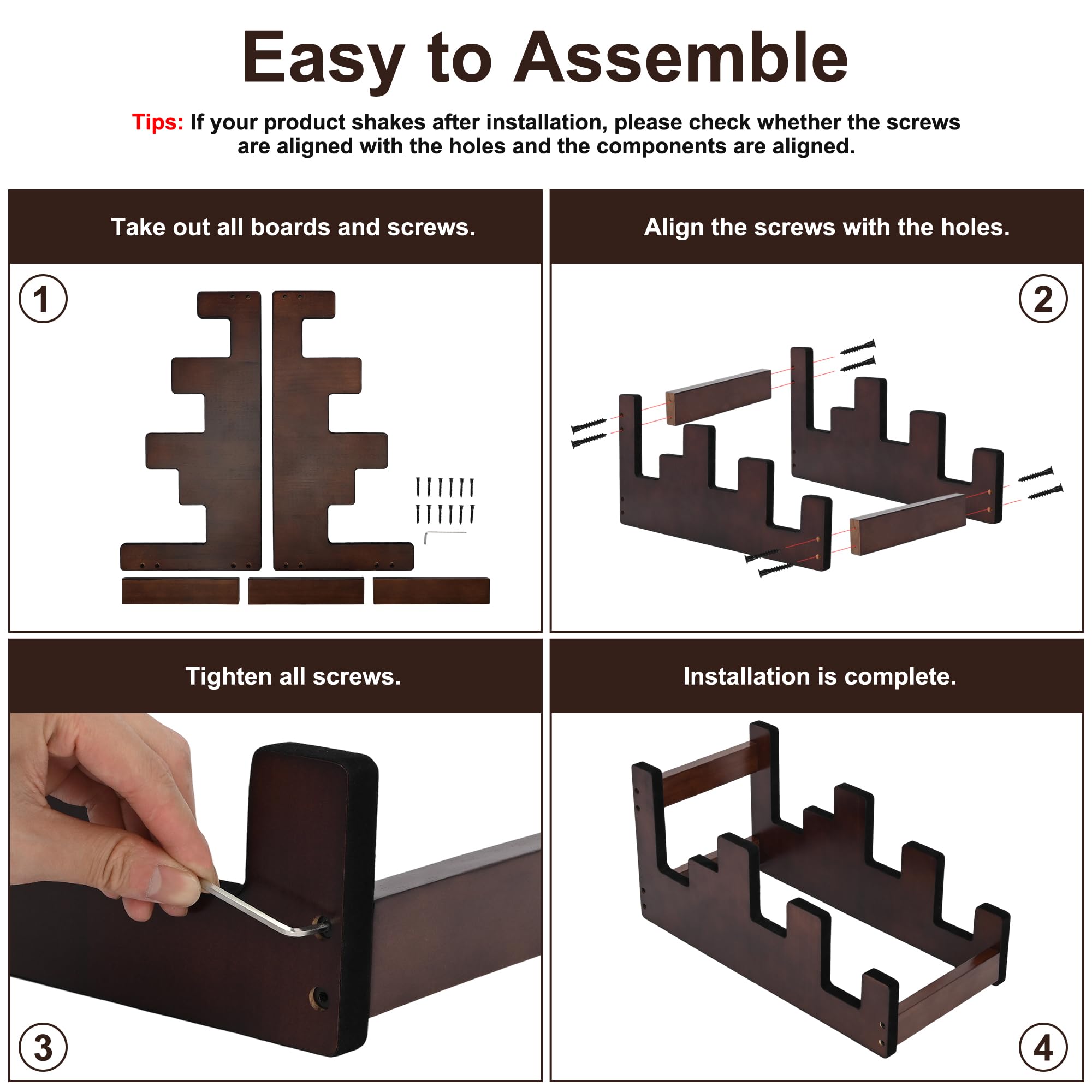 Easy to Assemble

Tips: If your product shakes after installation, please check whether the screws are aligned with the holes and the components are aligned.

Take out all boards and screws.

1

Align the screws with the holes.

2

Tighten all screws.

3

Installation is complete.

4