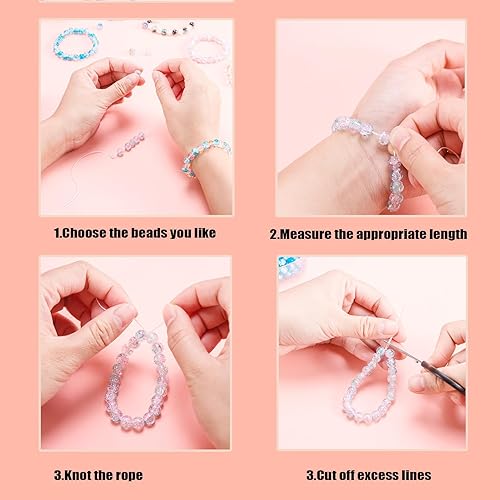 1.Choose the beads you like

2.Measure the appropriate length

3.Knot the rope

3.Cut off excess lines