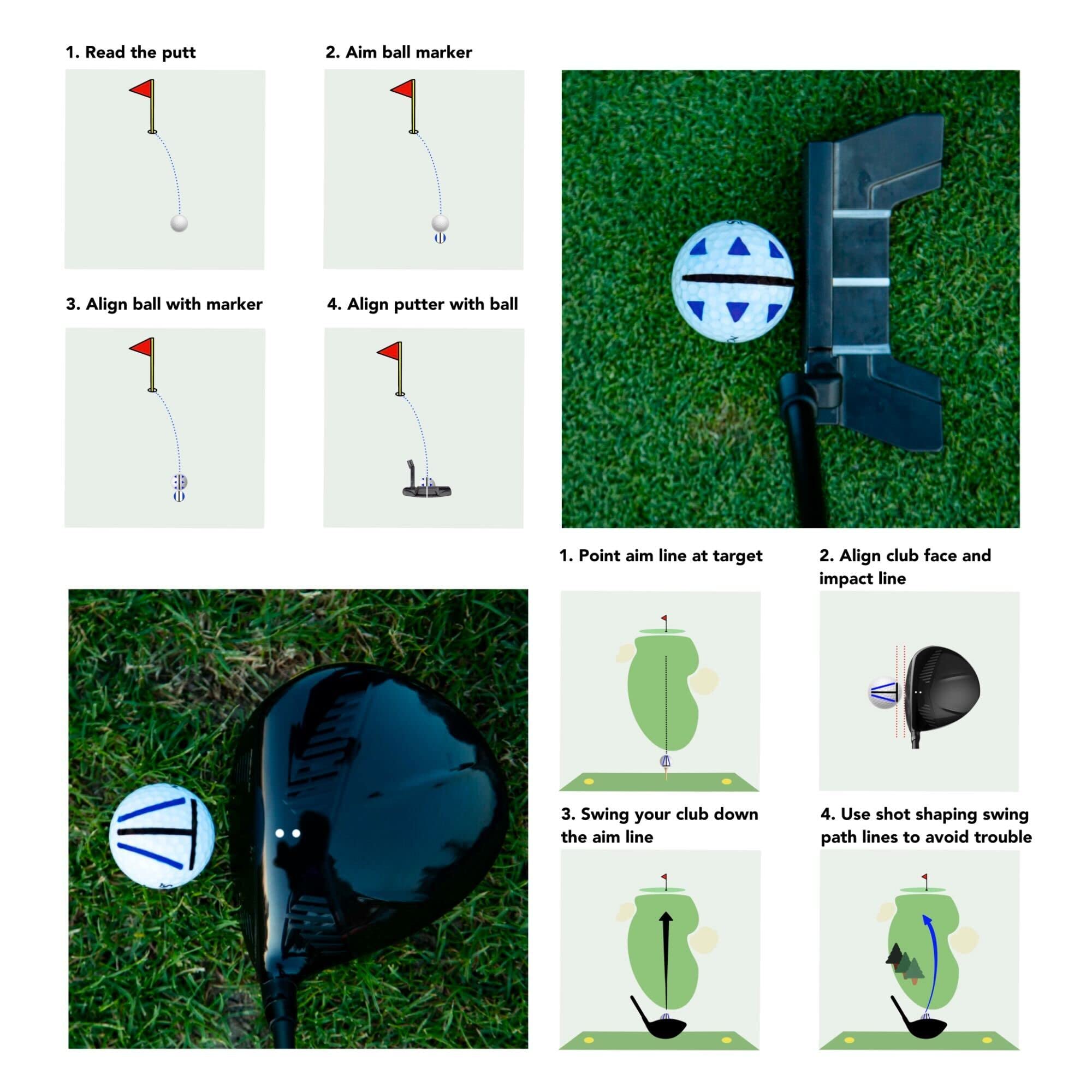 1. Read the putt

2. Aim ball marker

3. Align ball with marker

4. Align putter with ball

1. Point aim line at target

2. Align club face and impact line

3. Swing your club down the aim line

4. Use shot shaping swing path lines to avoid trouble