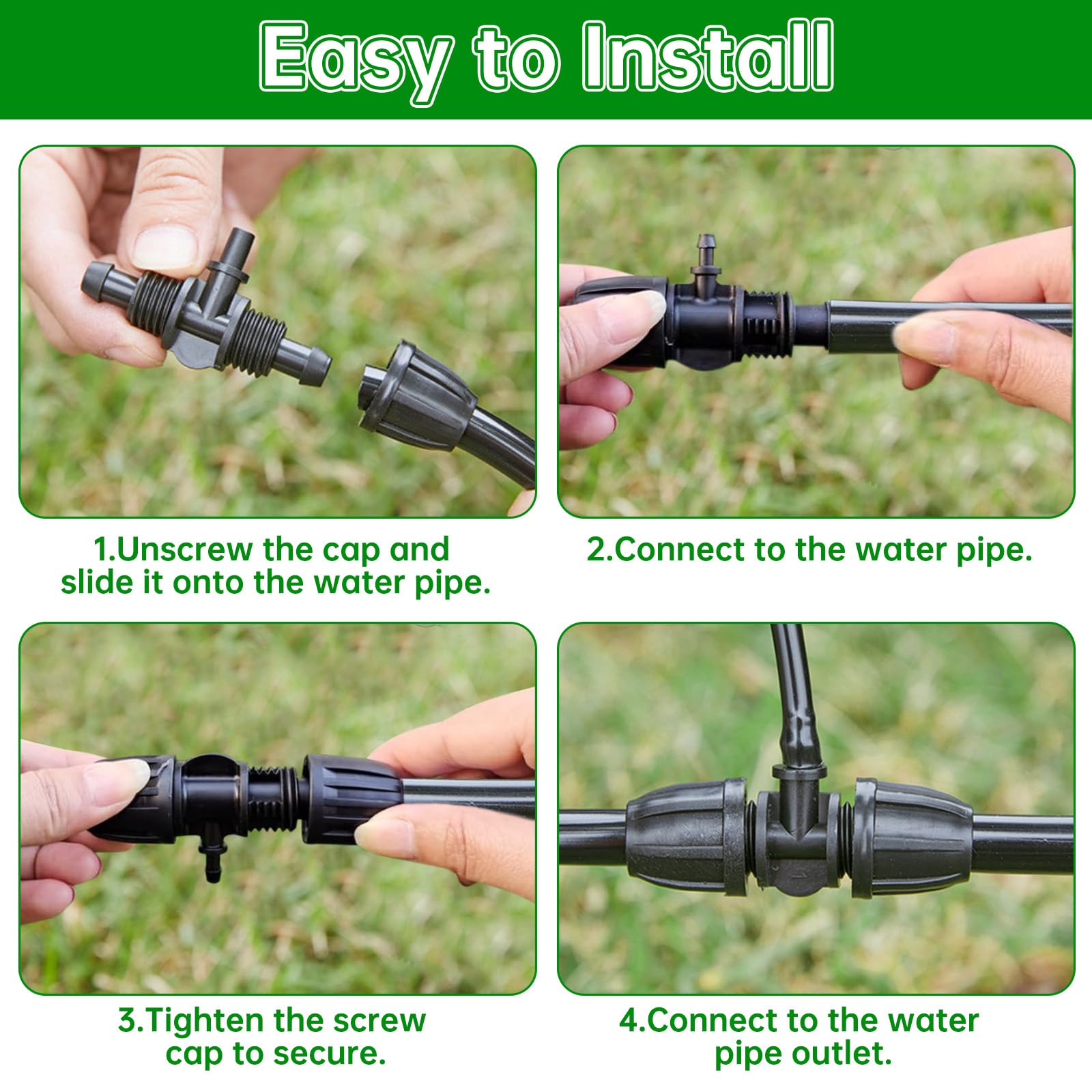 Easy to Install

1.Unscrew the cap and slide it onto the water pipe.

2.Connect to the water pipe.

3.Tighten the screw cap to secure.

4.Connect to the water pipe outlet.