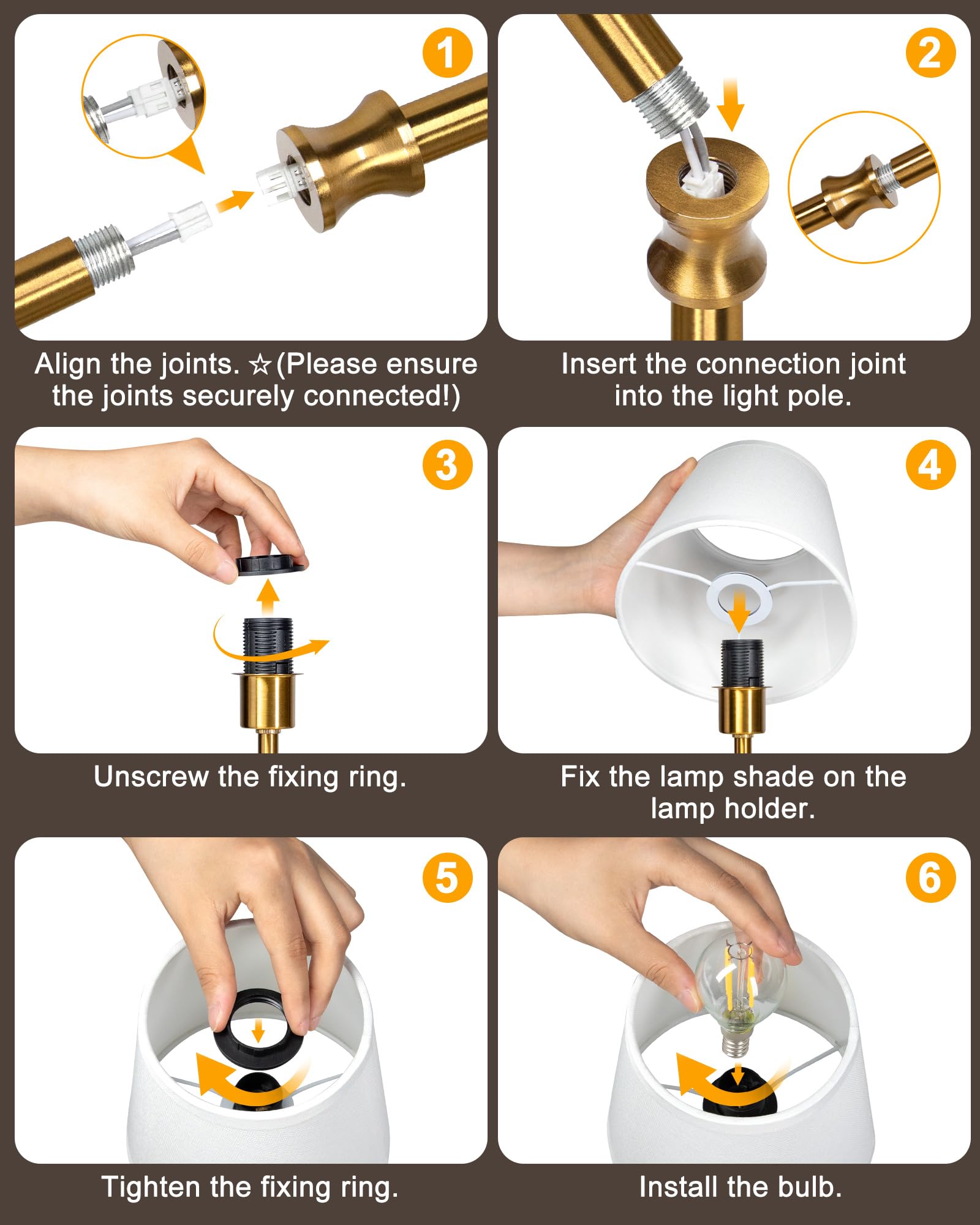 1

Align the joints. ☆(Please ensure the joints securely connected!)

2

Insert the connection joint into the light pole.

3

Unscrew the fixing ring.

4

Fix the lamp shade on the lamp holder.

5

Tighten the fixing ring.

6

Install the bulb.