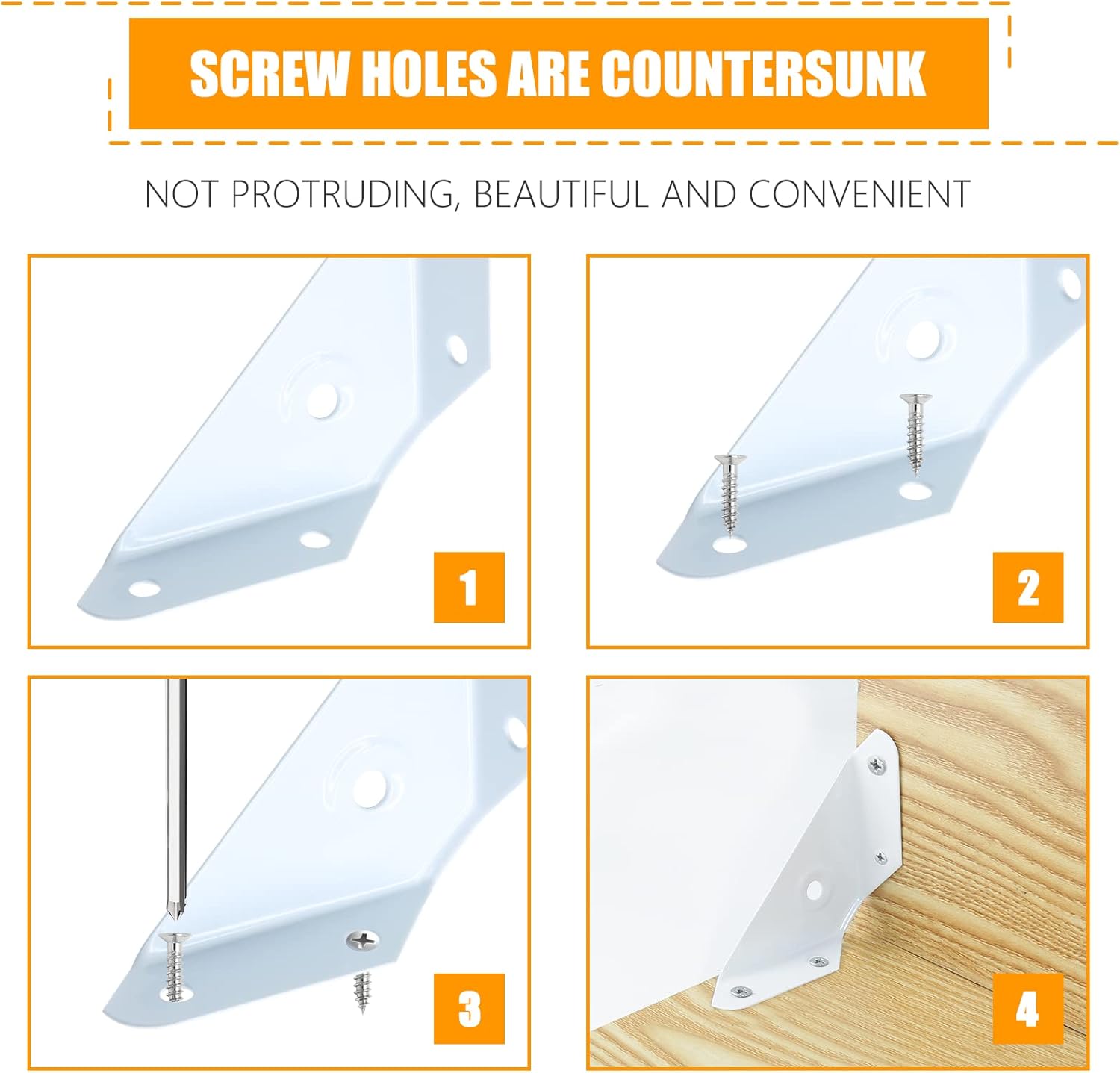 SCREW HOLES ARE COUNTERSUNK

NOT PROTRUDING, BEAUTIFUL AND CONVENIENT

1

2

3

4