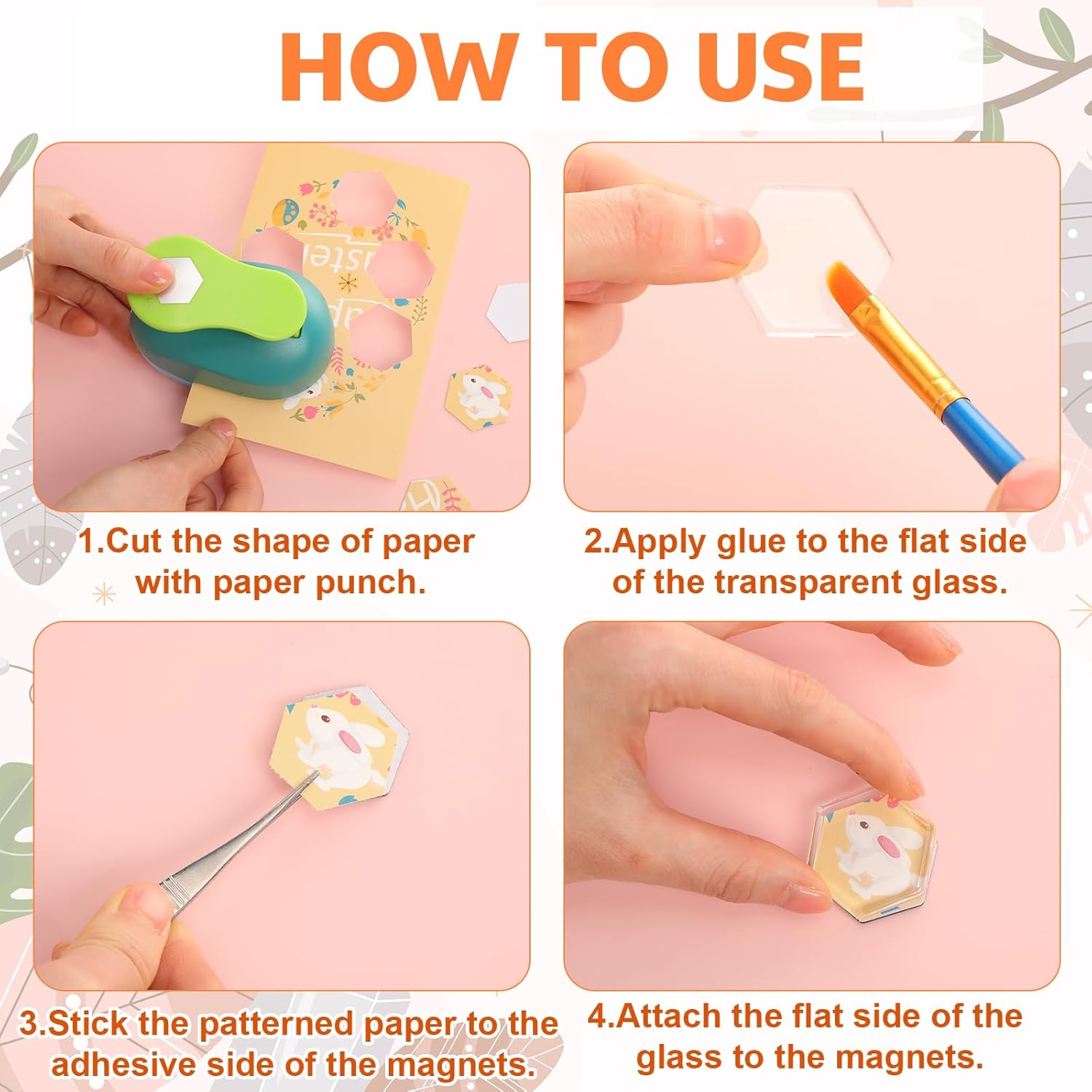 HOW TO USE

1.Cut the shape of paper with paper punch.

2.Apply glue to the flat side of the transparent glass.

3.Stick the patterned paper to the adhesive side of the magnets.

4.Attach the flat side of the glass to the magnets.