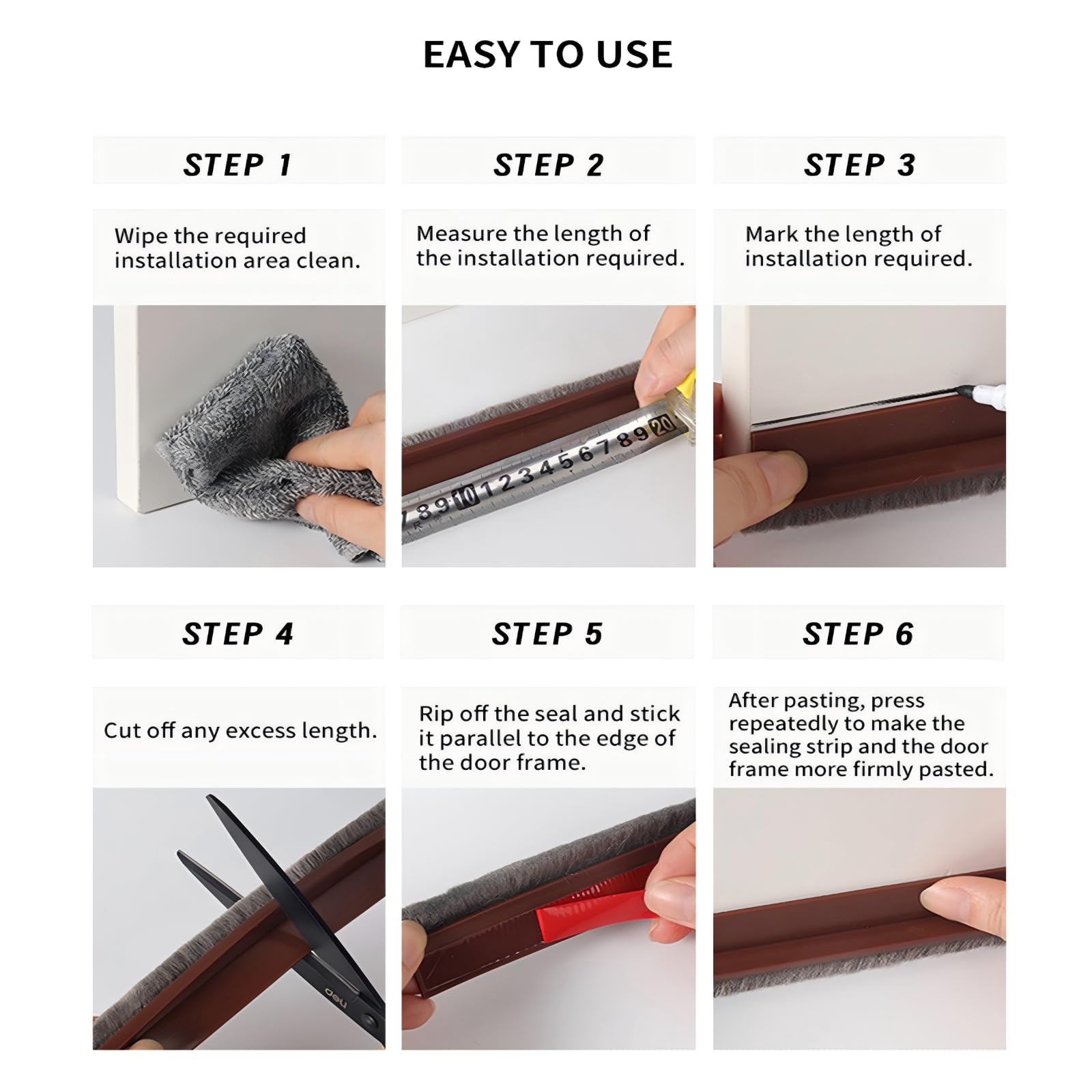 EASY TO USE

STEP 1

Wipe the required installation area clean.

STEP 2

Measure the length of the installation required.

7 8 9 10 1 2 3 4 5 6 7 8 9 20

STEP 3

Mark the length of installation required.

STEP 4

Cut off any excess length.

deli

STEP 5

Rip off the seal and stick it parallel to the edge of the door frame.

STEP 6

After pasting, press repeatedly to make the sealing strip and the door frame more firmly pasted.