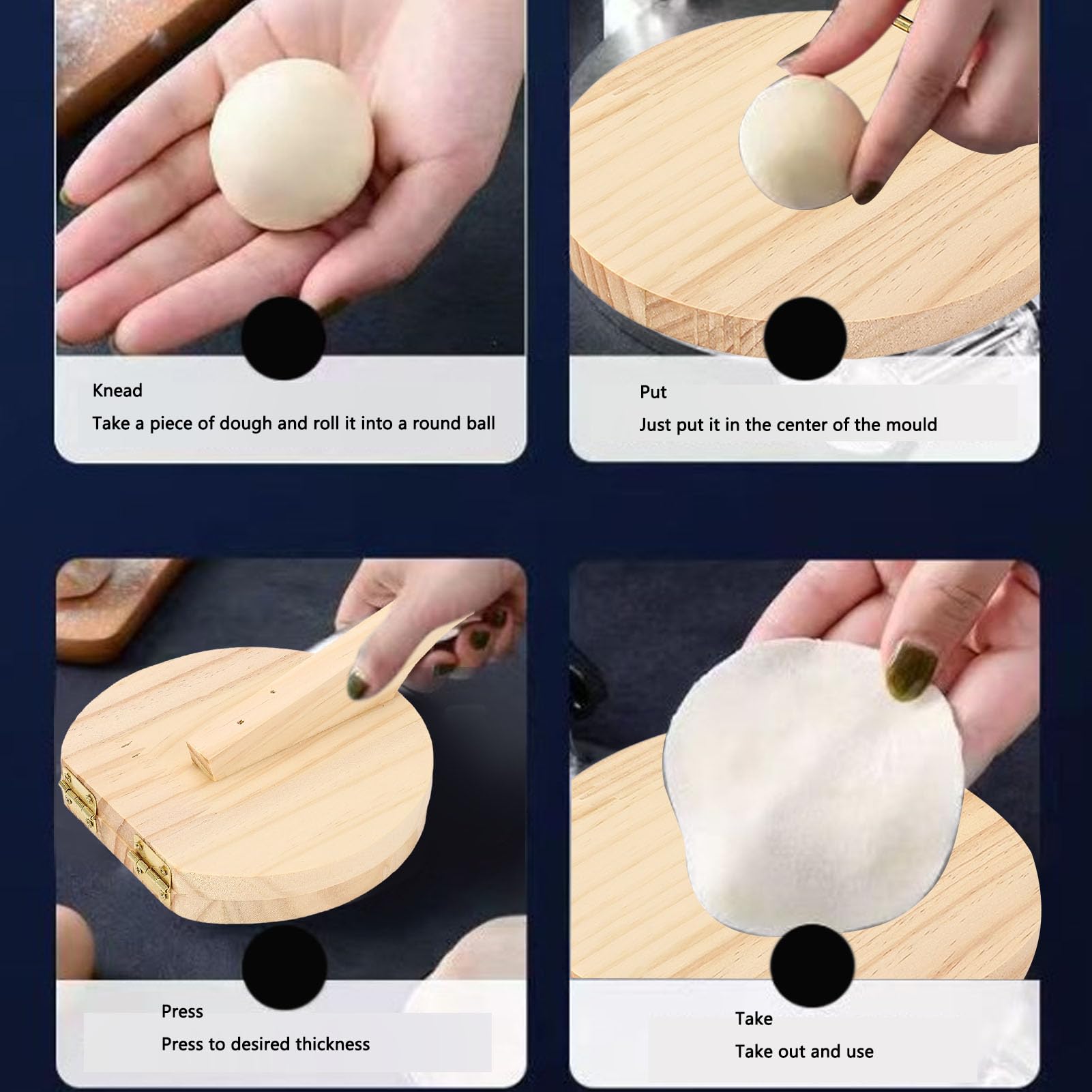 Knead
Take a piece of dough and roll it into a round ball

Put
Just put it in the center of the mould

Press
Press to desired thickness

Take
Take out and use