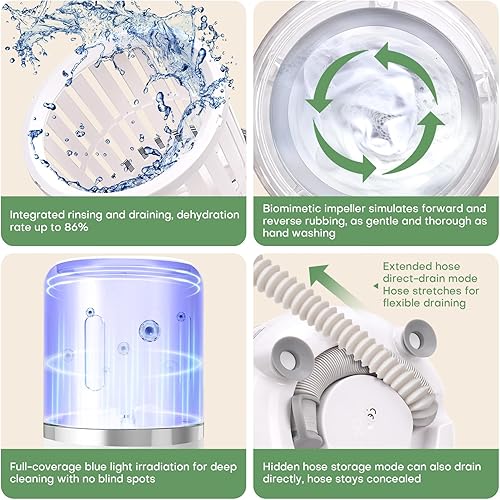 Integrated rinsing and draining, dehydration rate up to 86%

Biomimetic impeller simulates forward and reverse rubbing, as gentle and thorough as hand washing

Extended hose direct-drain mode
Hose stretches for flexible draining

Full-coverage blue light irradiation for deep cleaning with no blind spots

Hidden hose storage mode can also drain directly, hose stays concealed