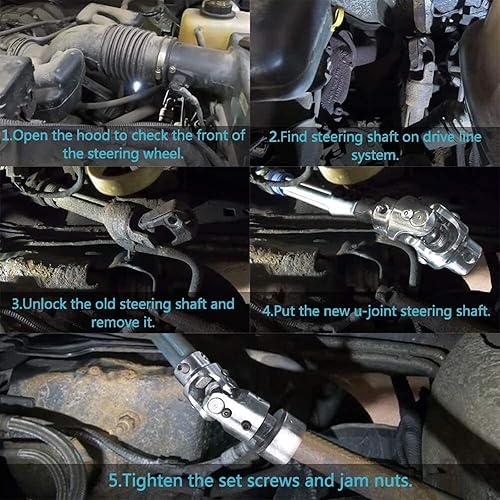 1.Open the hood to check the front of the steering wheel.

2.Find steering shaft on drive line system.

3.Unlock the old steering shaft and remove it.

4.Put the new u-joint steering shaft.

5.Tighten the set screws and jam nuts.