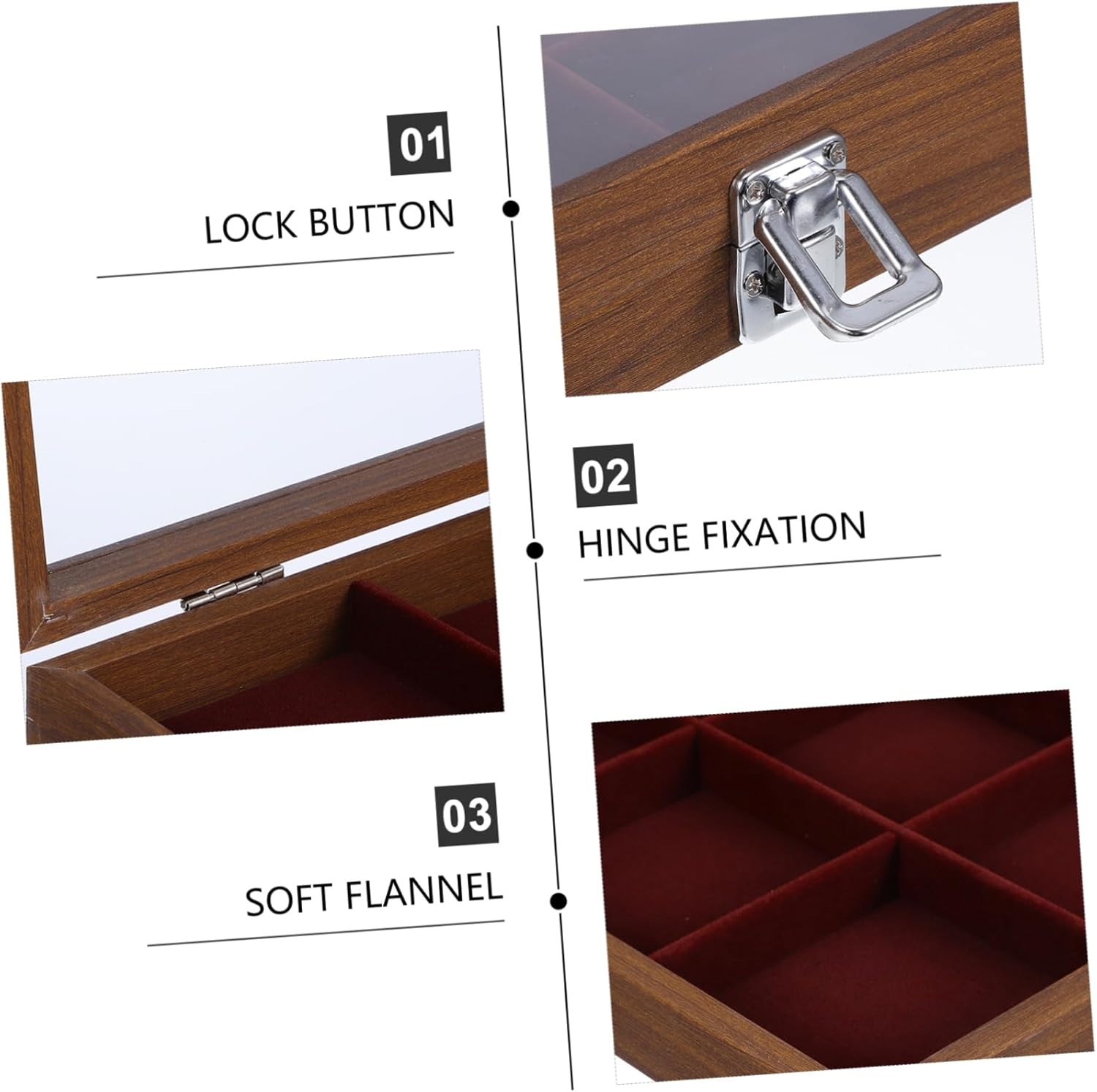 01

LOCK BUTTON

02

HINGE FIXATION

03

SOFT FLANNEL