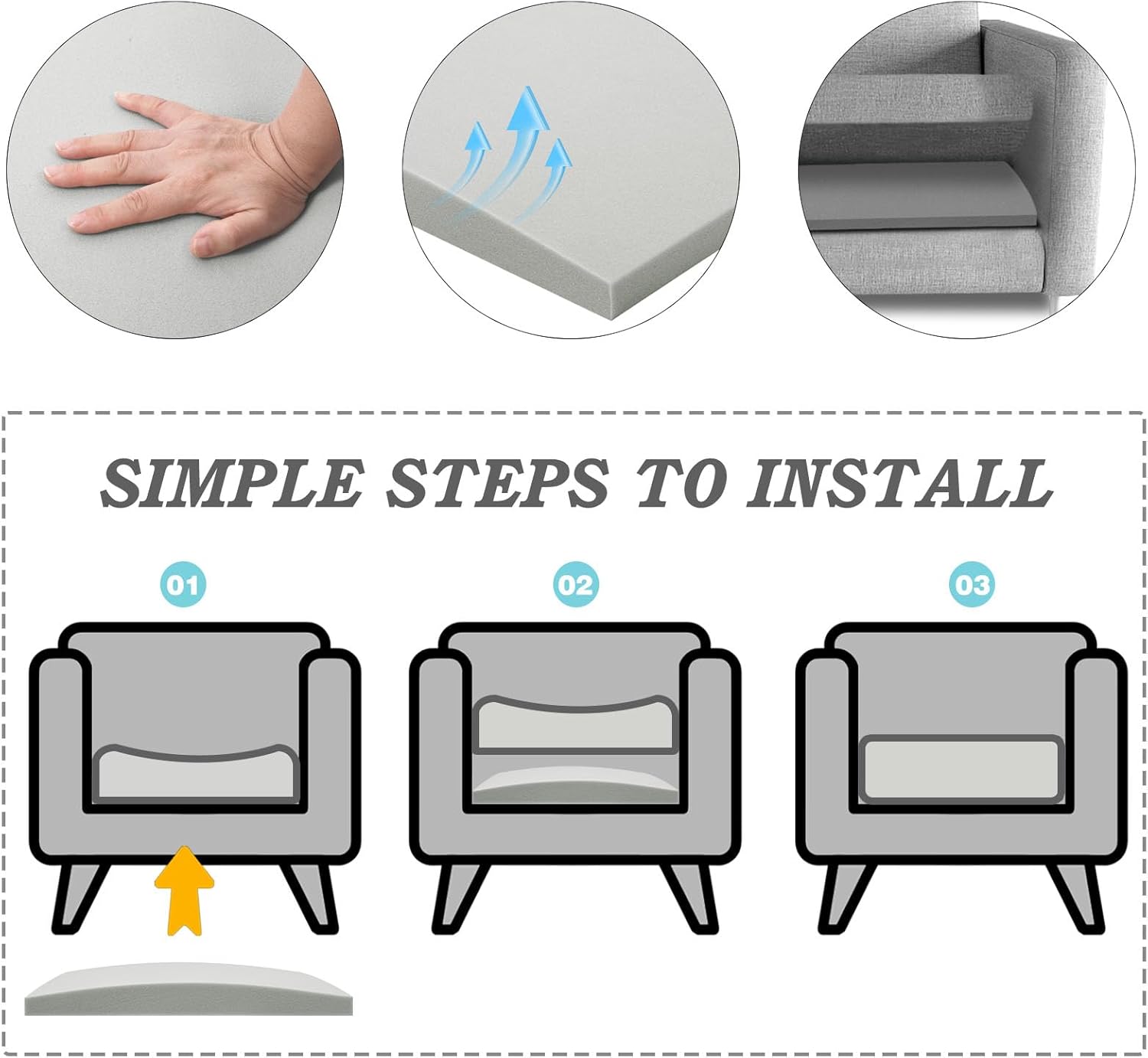 SIMPLE STEPS TO INSTALL

01

02

03