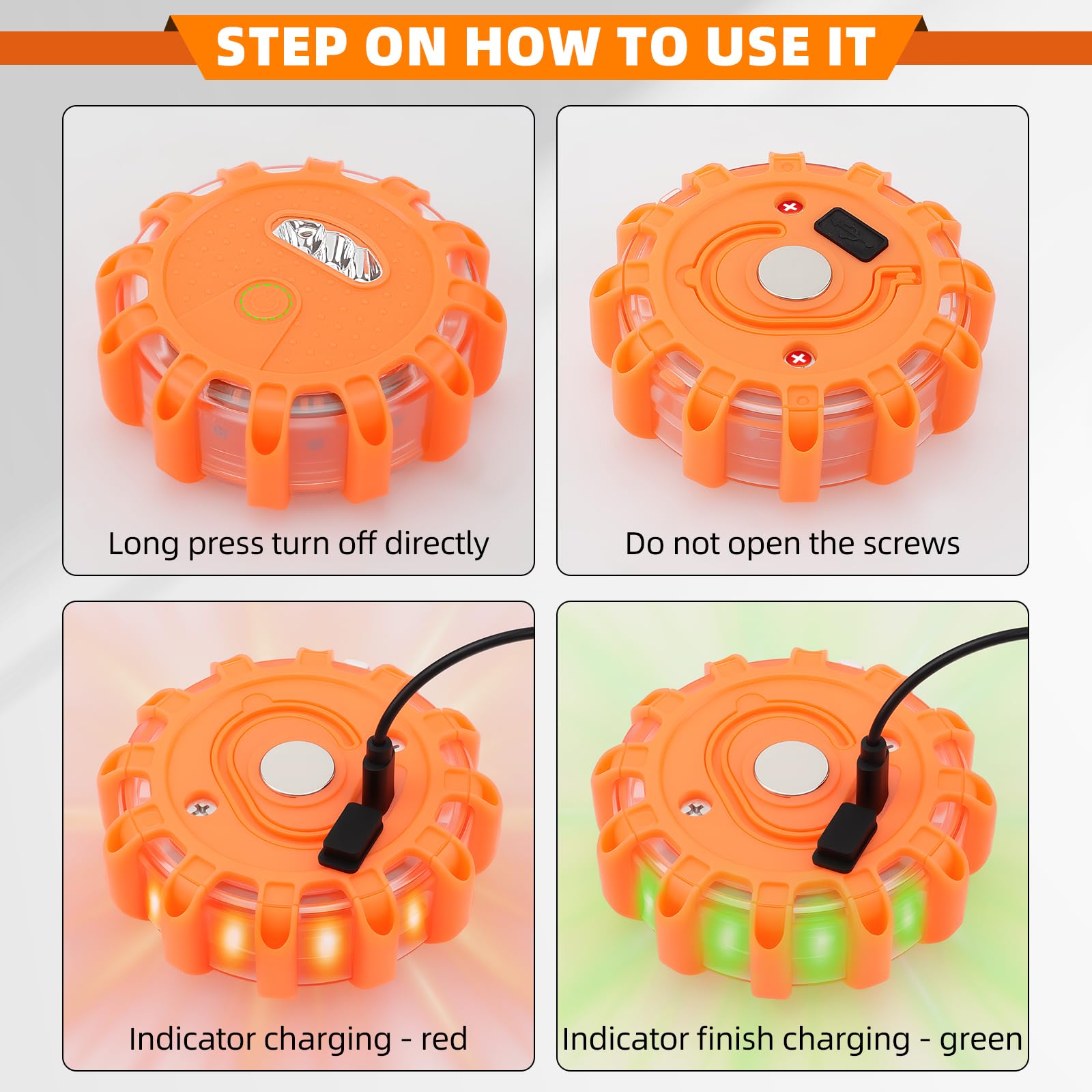 STEP ON HOW TO USE IT

Long press turn off directly

Do not open the screws

Indicator charging - red

Indicator finish charging - green