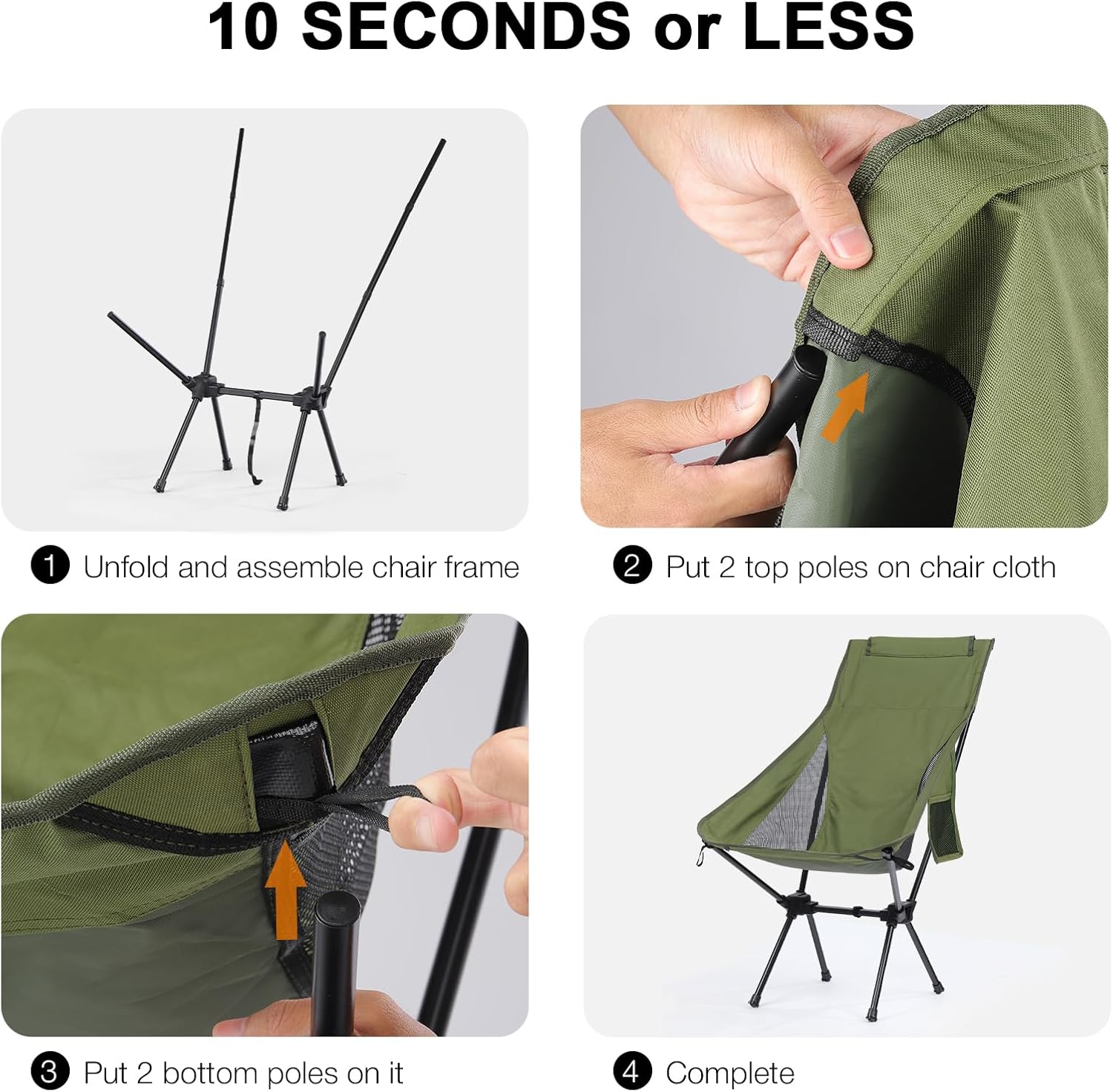 10 SECONDS or LESS

1 Unfold and assemble chair frame

2 Put 2 top poles on chair cloth

3 Put 2 bottom poles on it

4 Complete