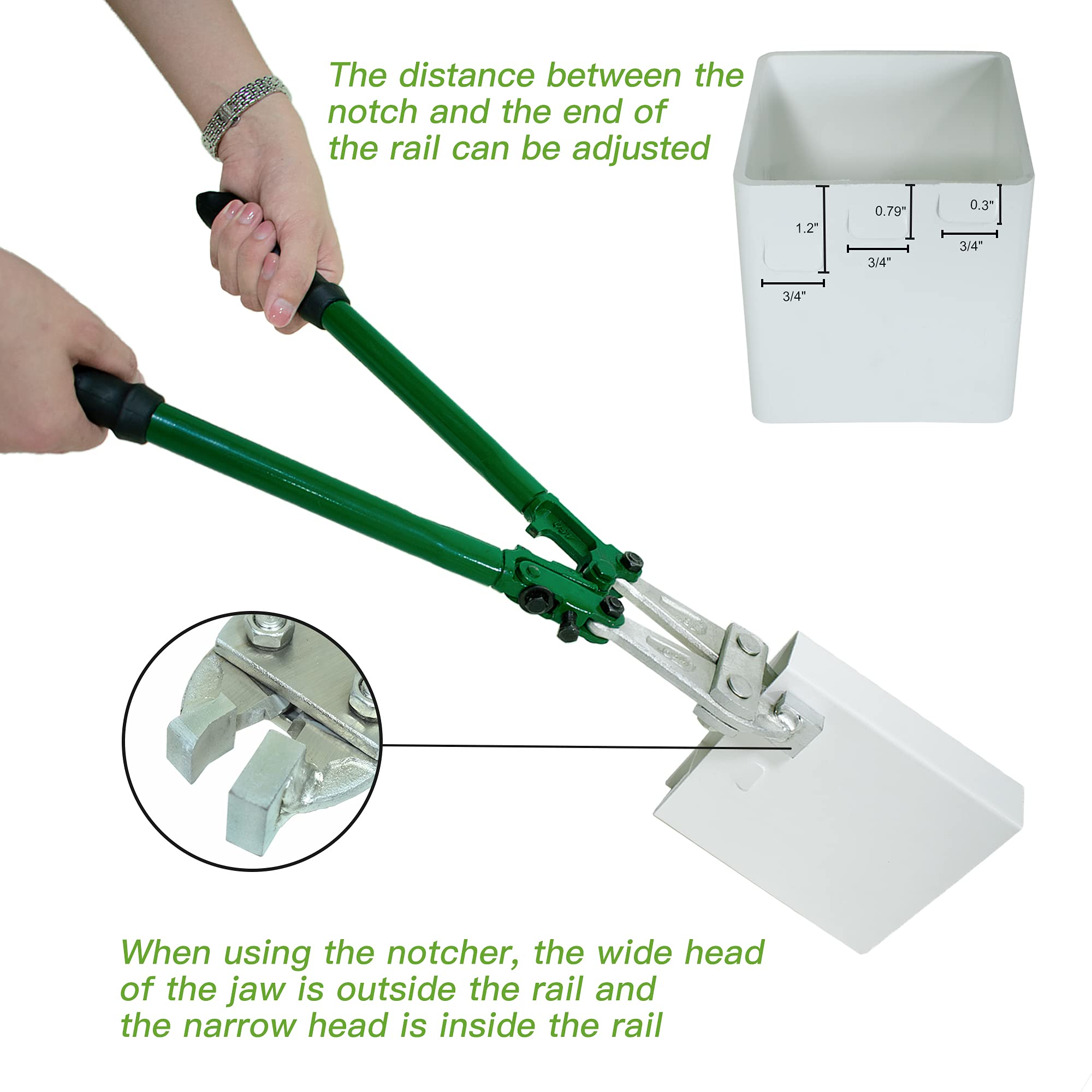 The distance between the notch and the end of the rail can be adjusted

1.2"

3/4"

0.79"

3/4"

0.3"

3/4"

When using the notcher, the wide head of the jaw is outside the rail and the narrow head is inside the rail