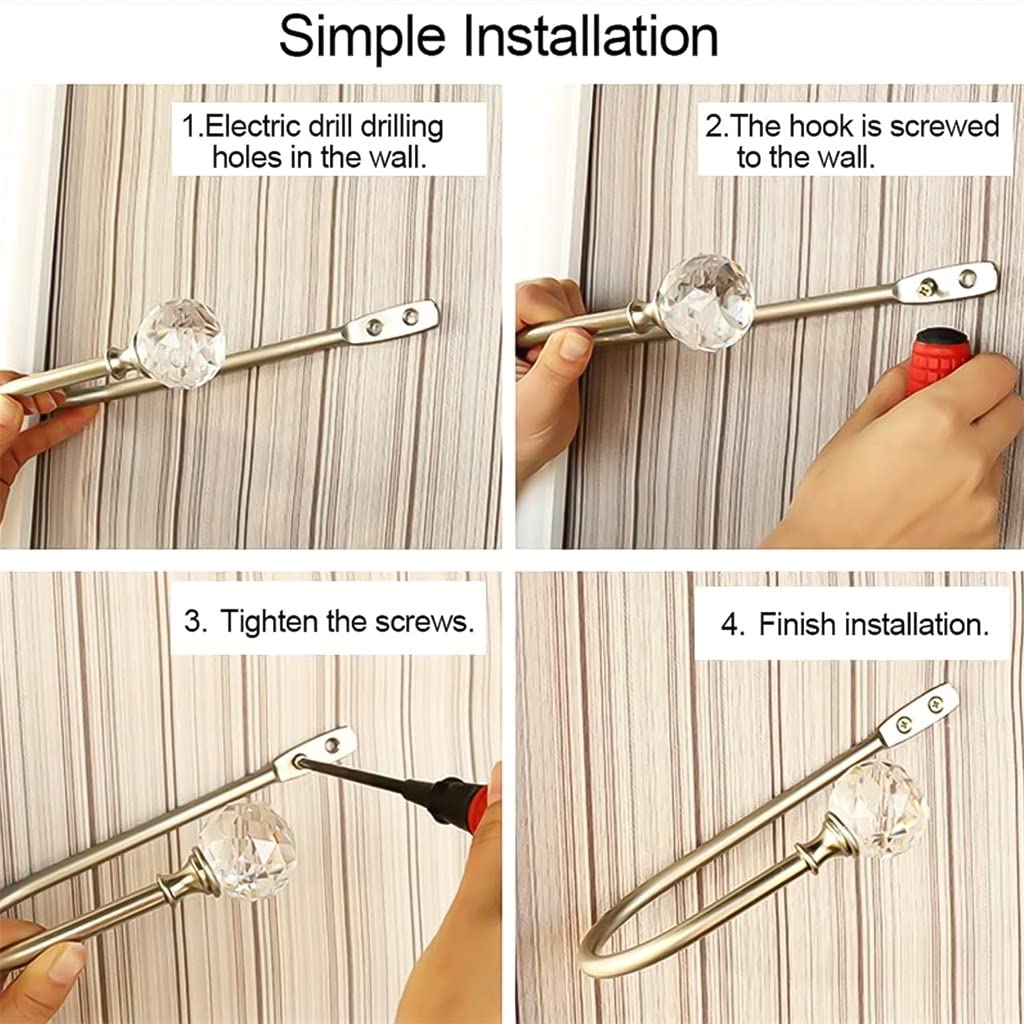 Simple Installation

1.Electric drill drilling holes in the wall.

2.The hook is screwed to the wall.

3. Tighten the screws.

4. Finish installation.