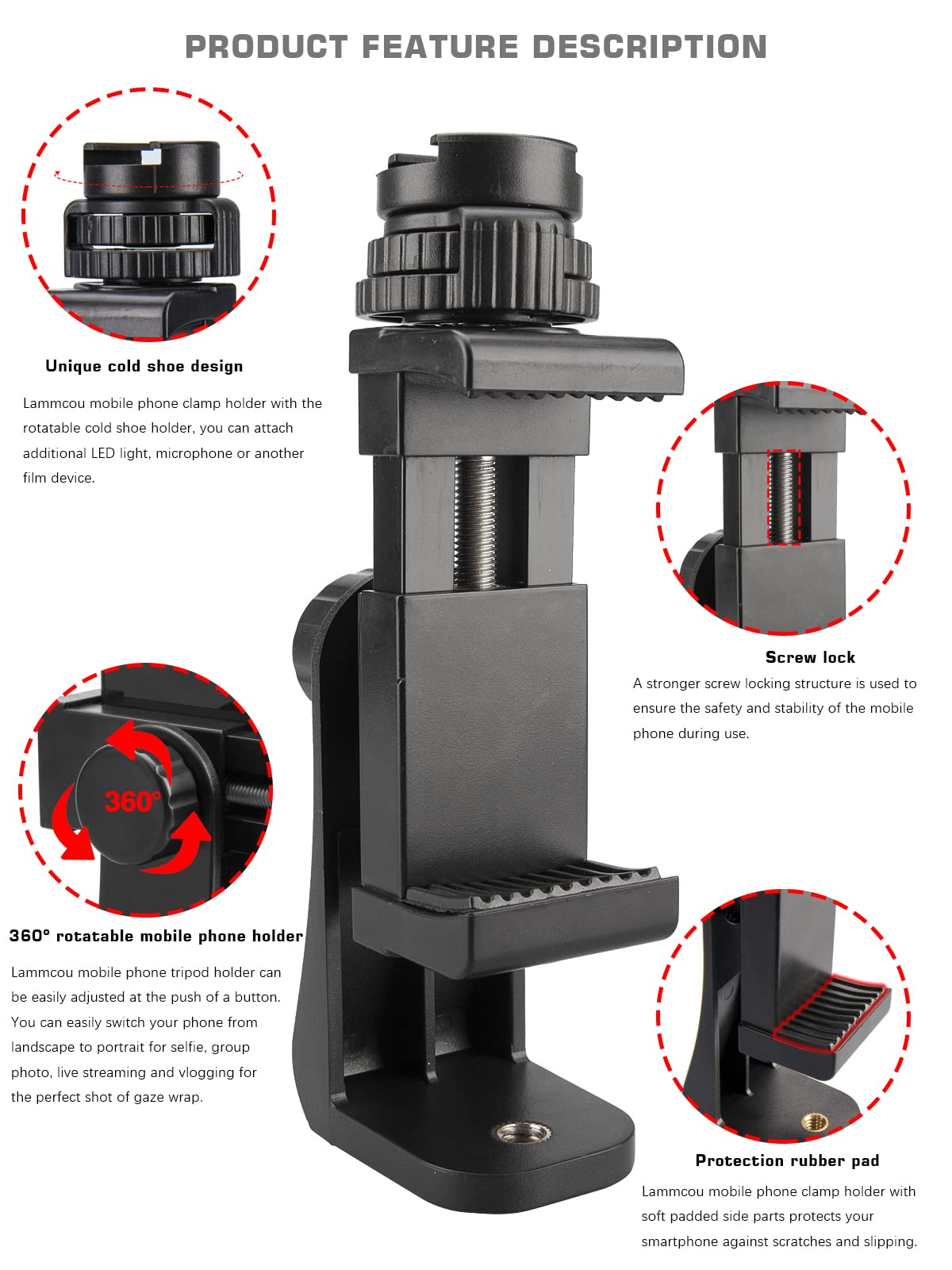 PRODUCT FEATURE DESCRIPTION

Unique cold shoe design

Lammcou mobile phone clamp holder with the rotatable cold shoe holder, you can attach additional LED light, microphone or another film device.

Screw lock

A stronger screw locking structure is used to ensure the safety and stability of the mobile phone during use.

360°

360° rotatable mobile phone holder

Lammcou mobile phone tripod holder can be easily adjusted at the push of a button. You can easily switch your phone from landscape to portrait for selfie, group photo, live streaming and vlogging for the perfect shot of gaze wrap.

Protection rubber pad

Lammcou mobile phone clamp holder with soft padded side parts protects your smartphone against scratches and slipping.