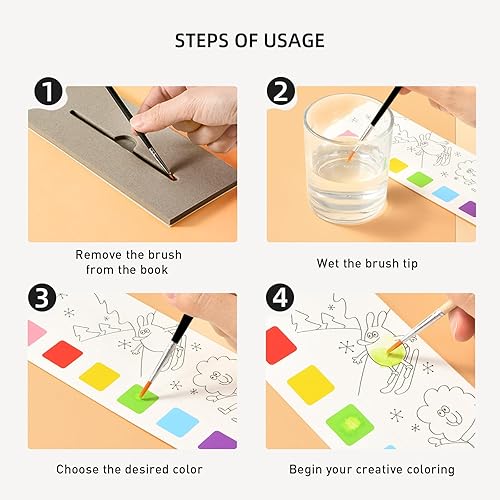 STEPS OF USAGE

1

Remove the brush from the book

2

Wet the brush tip

3

Choose the desired color

4

Begin your creative coloring