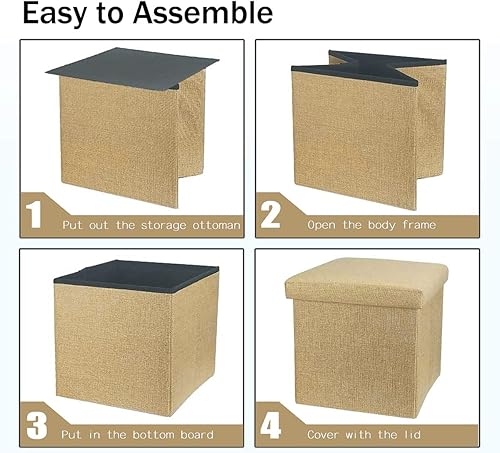 Easy to Assemble

1 Put out the storage ottoman

2 Open the body frame

3 Put in the bottom board

4 Cover with the lid