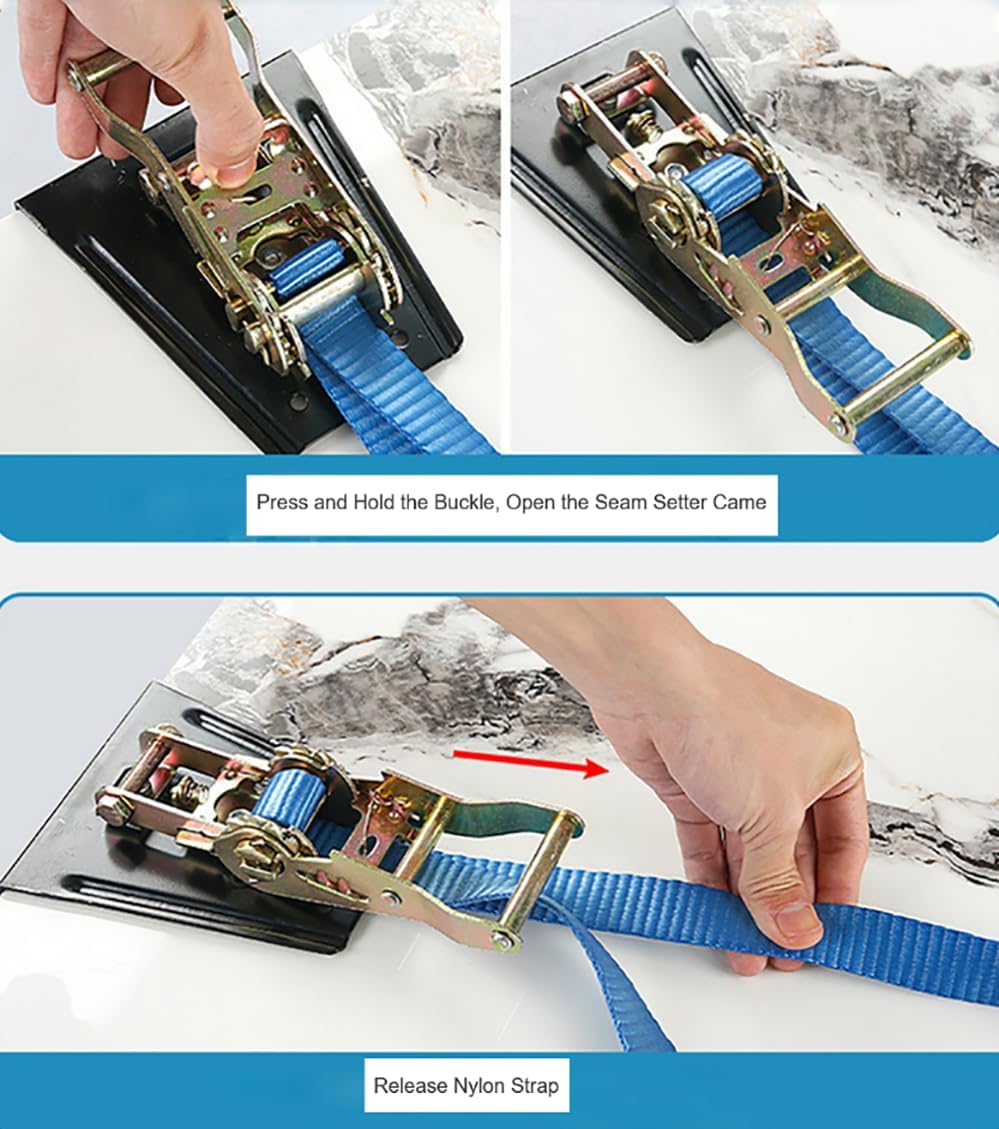 Press and Hold the Buckle, Open the Seam Setter Came

Release Nylon Strap