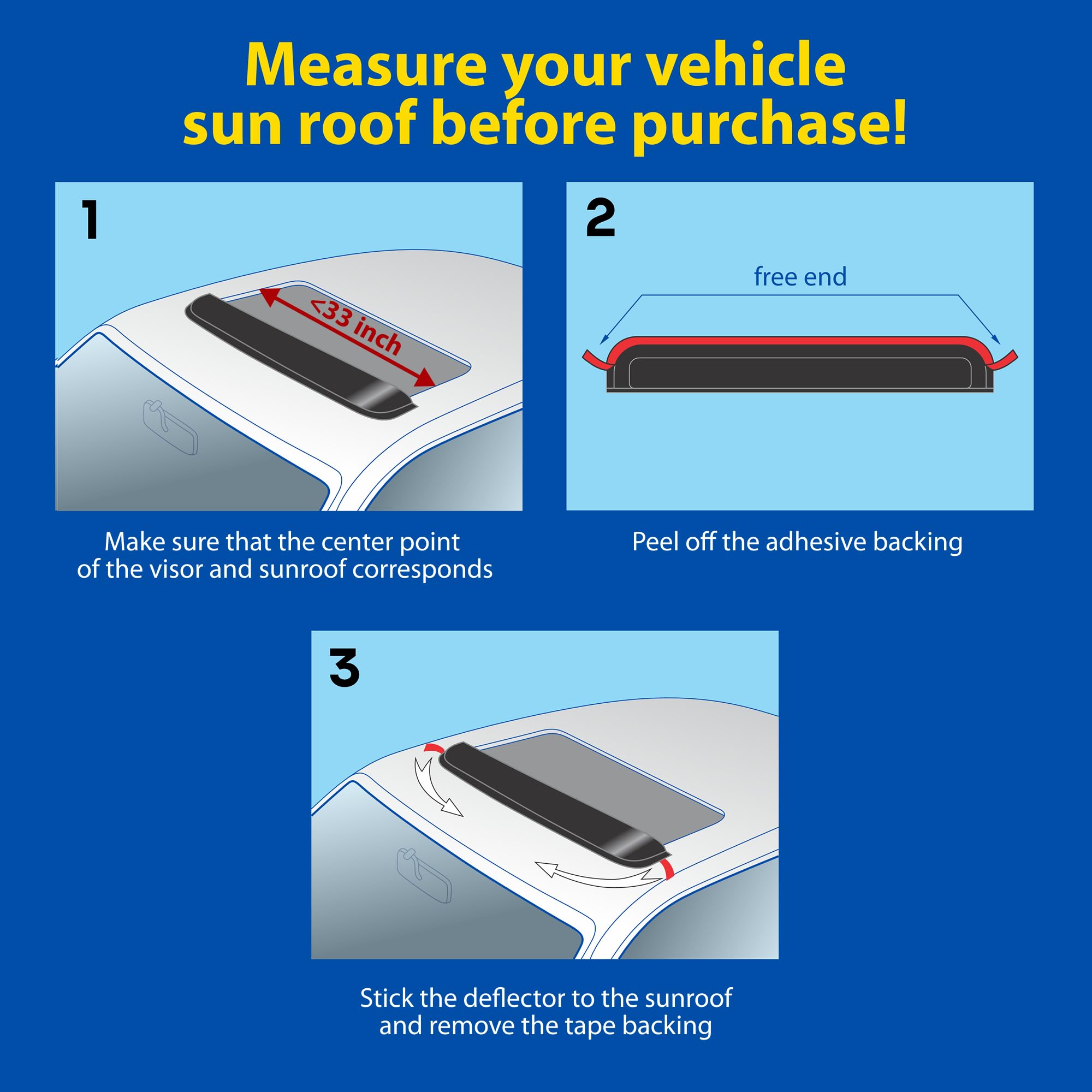 Measure your vehicle sun roof before purchase!

1

<33 inch

Make sure that the center point of the visor and sunroof corresponds

2

free end

Peel off the adhesive backing

3

Stick the deflector to the sunroof and remove the tape backing