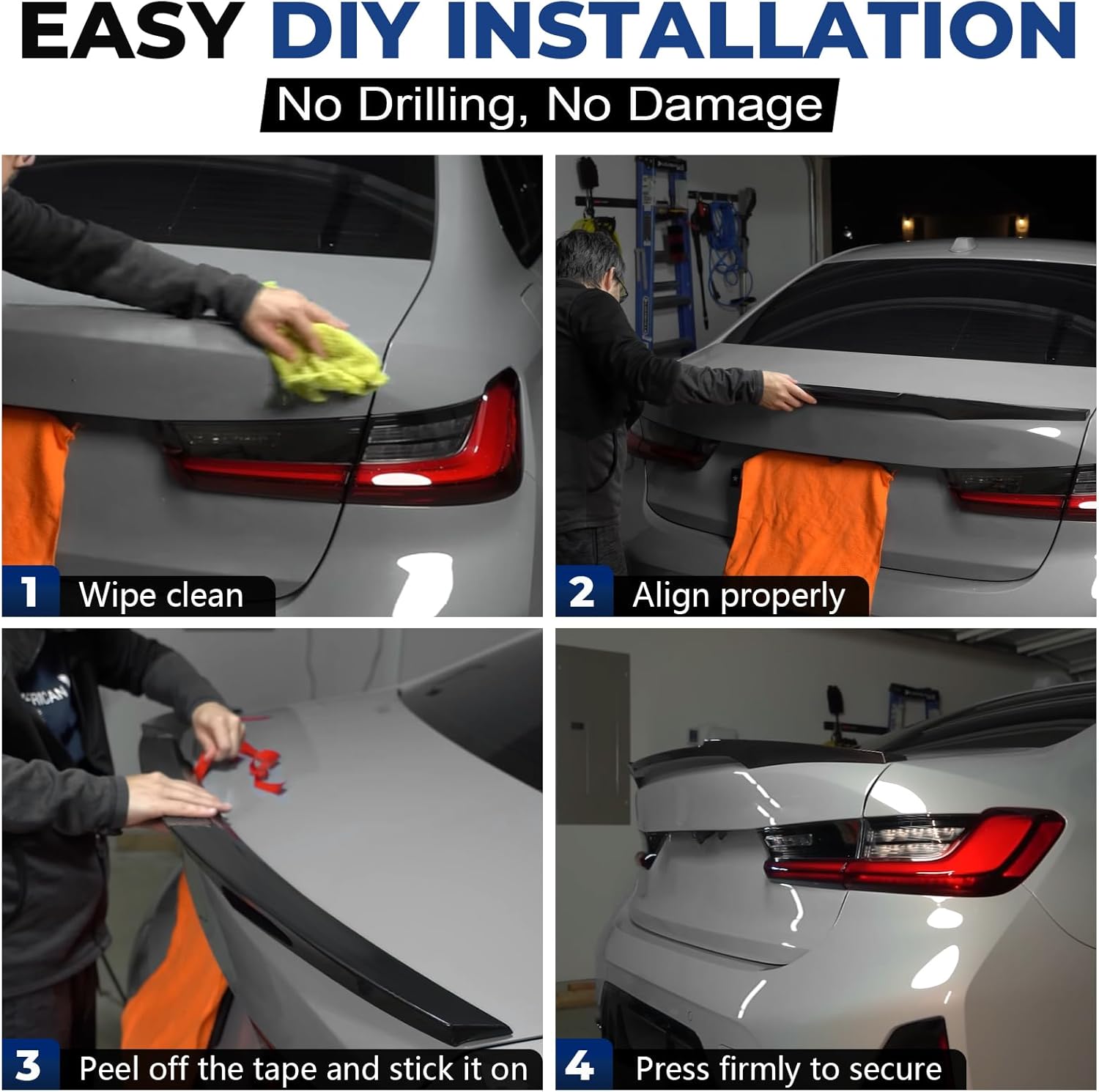 EASY DIY INSTALLATION

No Drilling, No Damage

1 Wipe clean

2 Align properly

3 Peel off the tape and stick it on

4 Press firmly to secure