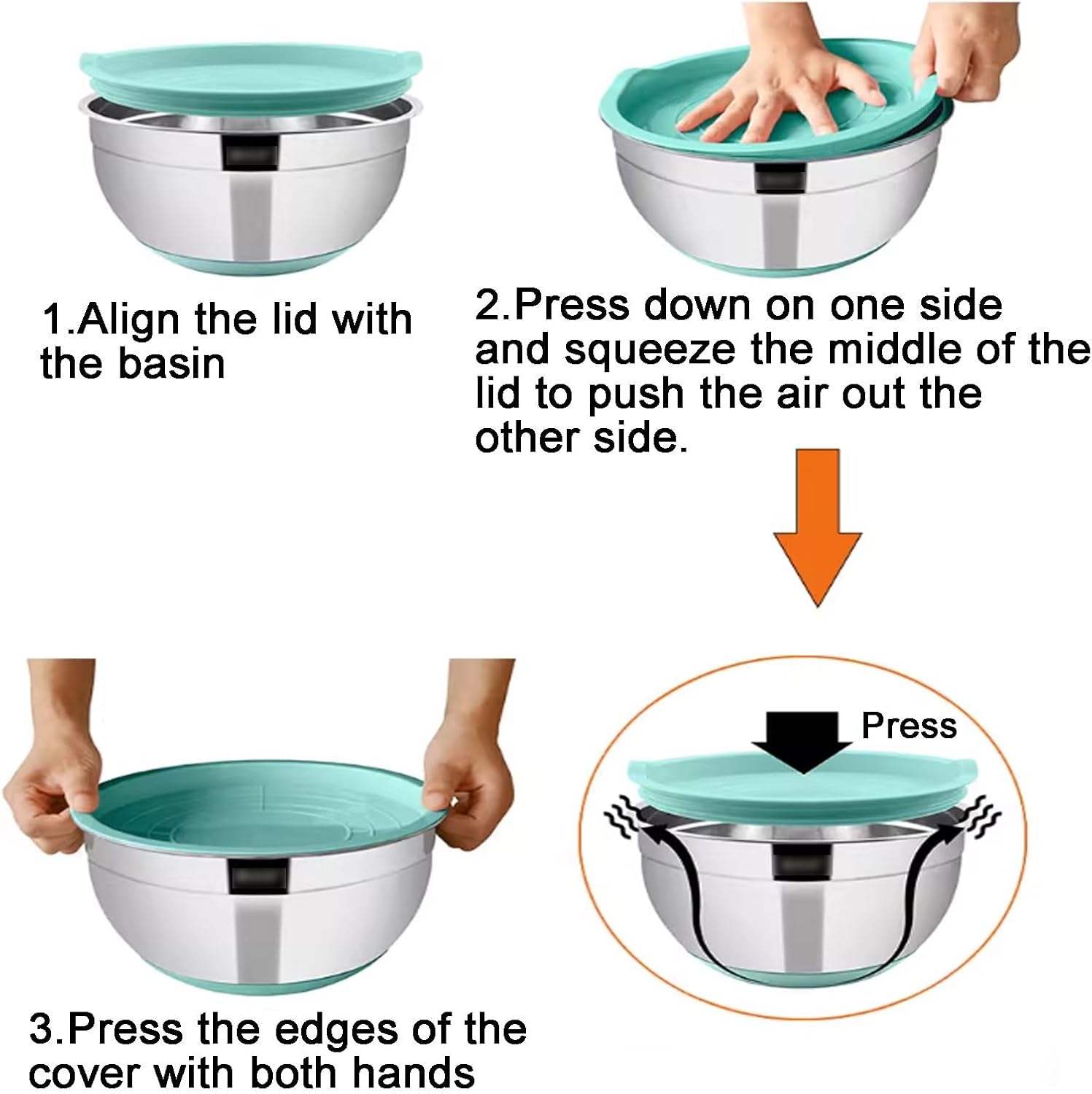 1.Align the lid with the basin

2.Press down on one side and squeeze the middle of the lid to push the air out the other side.

Press

3.Press the edges of the cover with both hands