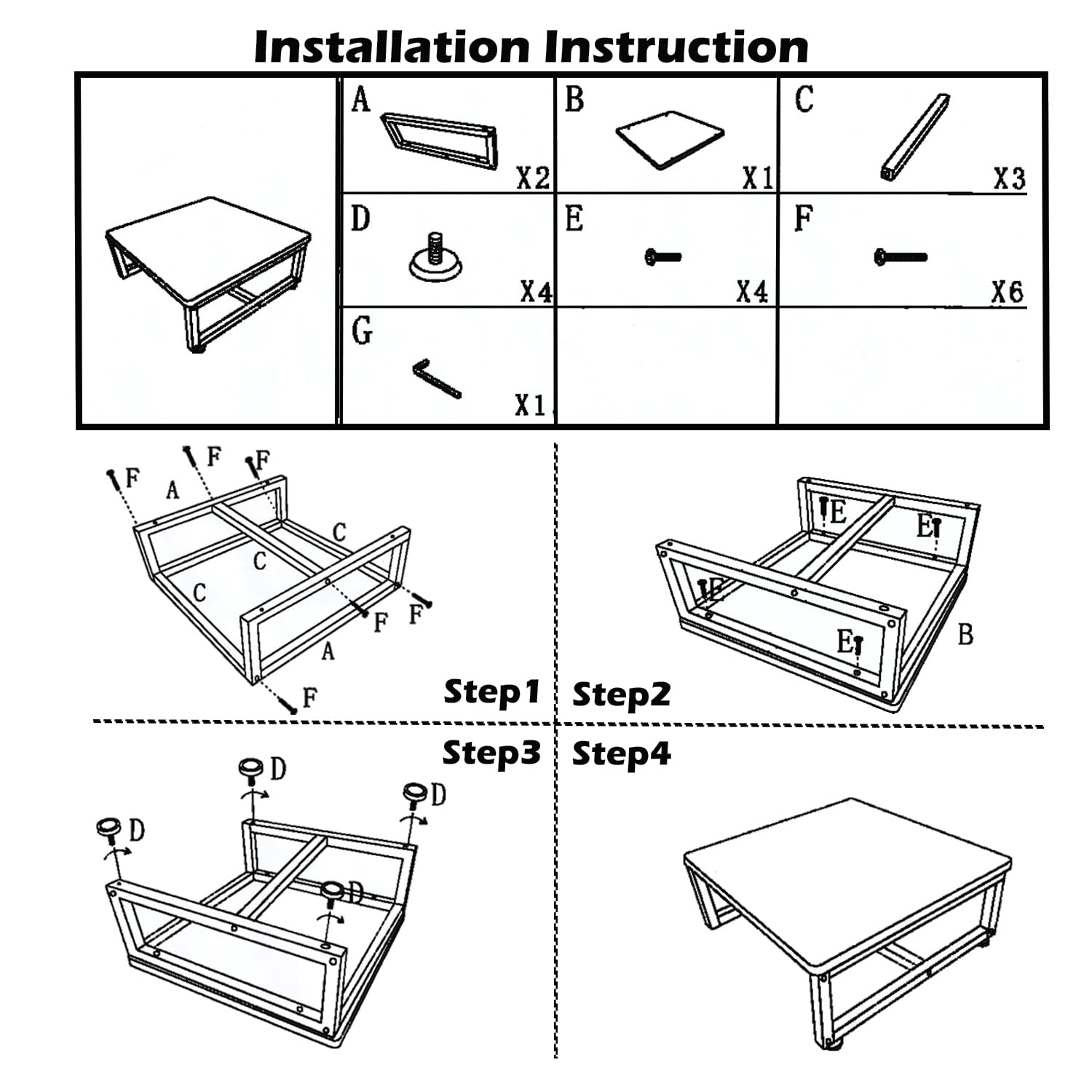 Installation Instruction

A X2
B X1
C X3
D X4
E X4
F X6
G X1

F F F A C C C F F A F

Step1

E E E E B

Step2

Step3

D D D D

Step4