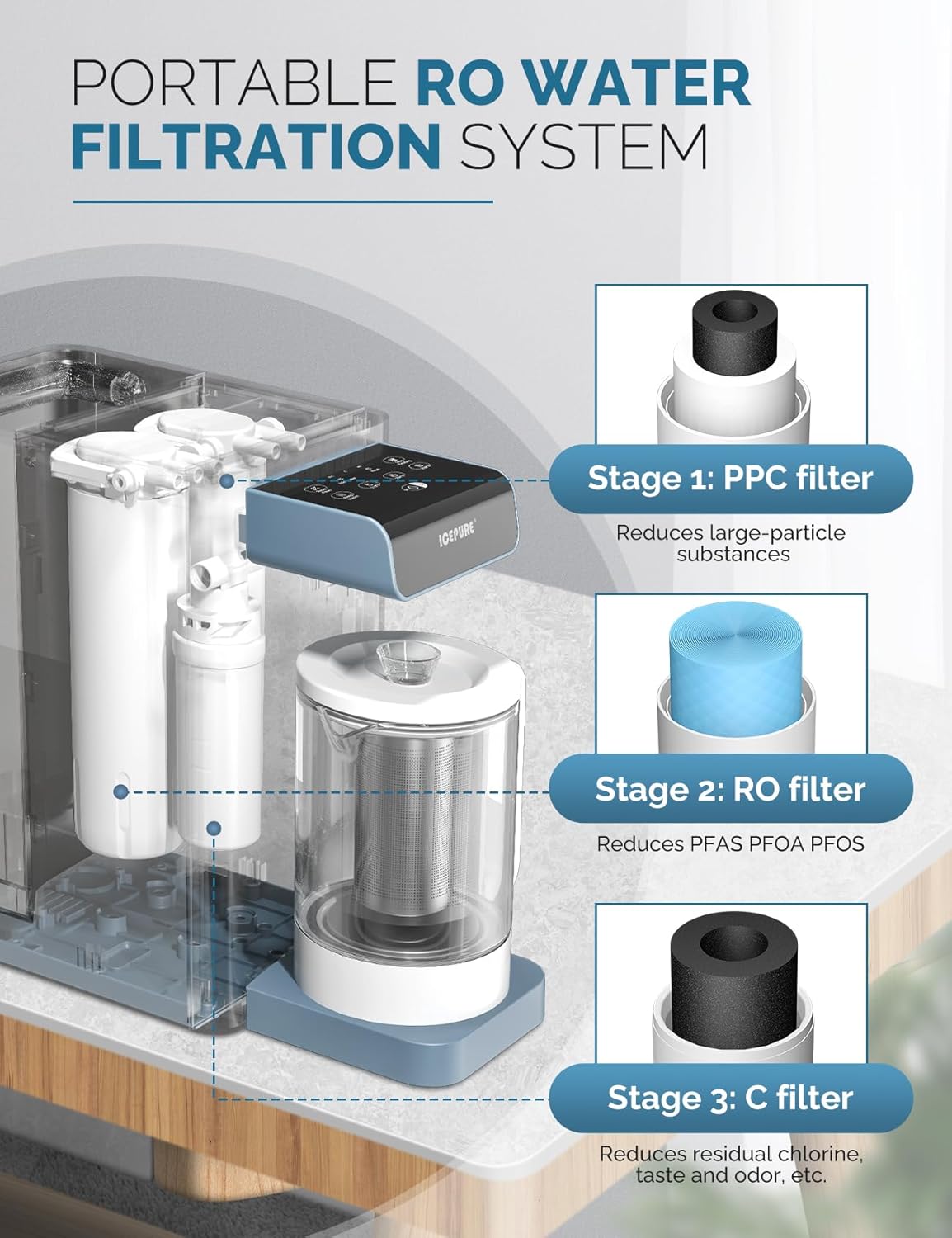 PORTABLE RO WATER FILTRATION SYSTEM

ICEPURE

Stage 1: PPC filter

Reduces large-particle substances

Stage 2: RO filter

Reduces PFAS PFOA PFOS

Stage 3: C filter

Reduces residual chlorine, taste and odor, etc.