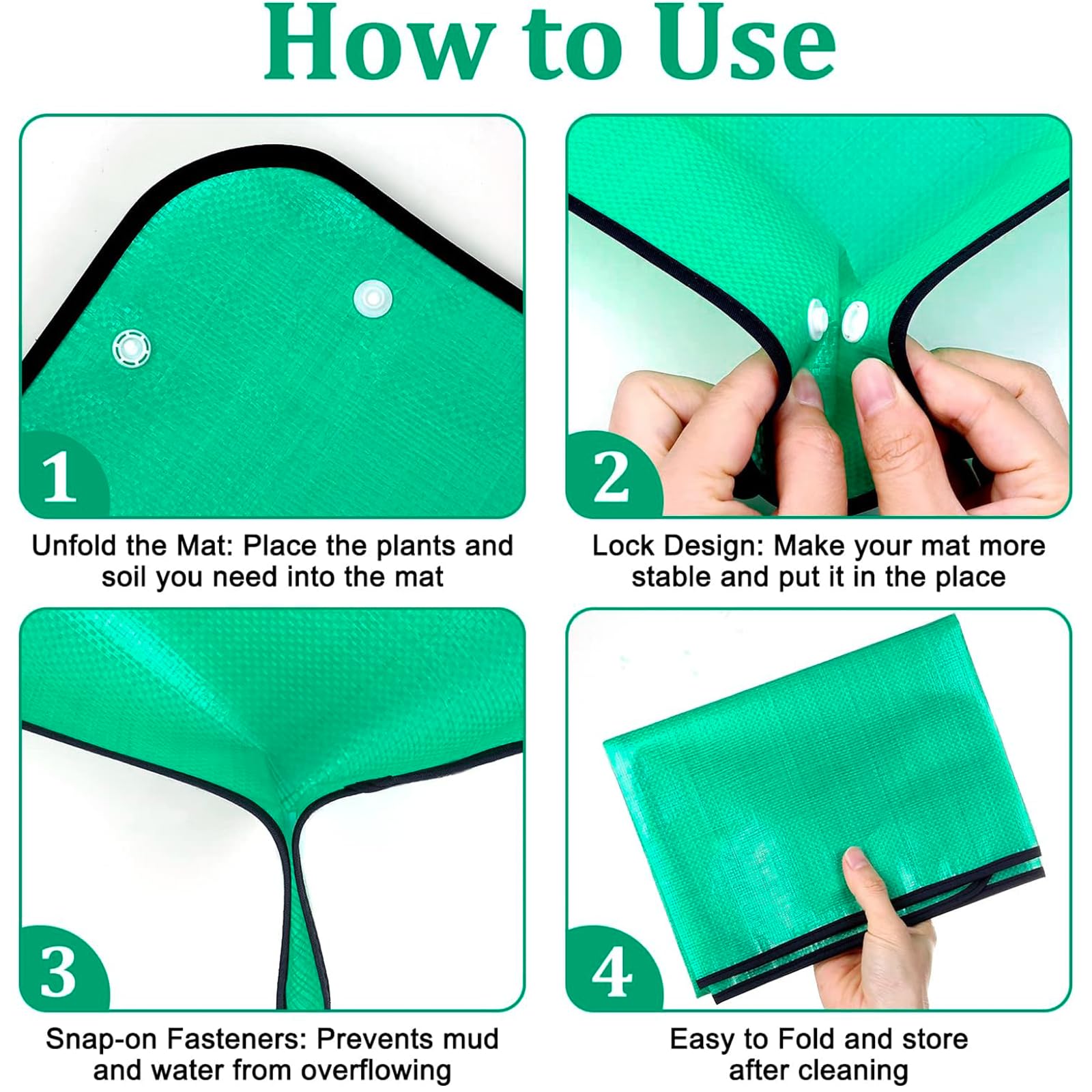 How to Use

1

Unfold the Mat: Place the plants and soil you need into the mat

2

Lock Design: Make your mat more stable and put it in the place

3

Snap-on Fasteners: Prevents mud and water from overflowing

4

Easy to Fold and store after cleaning