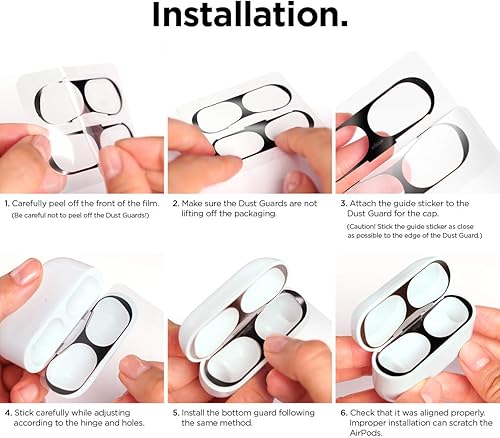 Installation.

1. Carefully peel off the front of the film.
(Be careful not to peel off the Dust Guards!)

2. Make sure the Dust Guards are not lifting off the packaging.

3. Attach the guide sticker to the Dust Guard for the cap.
(Caution! Stick the guide sticker as close as possible to the edge of the Dust Guard.)

4. Stick carefully while adjusting according to the hinge and holes.

5. Install the bottom guard following the same method.

6. Check that it was aligned properly. Improper installation can scratch the AirPods.