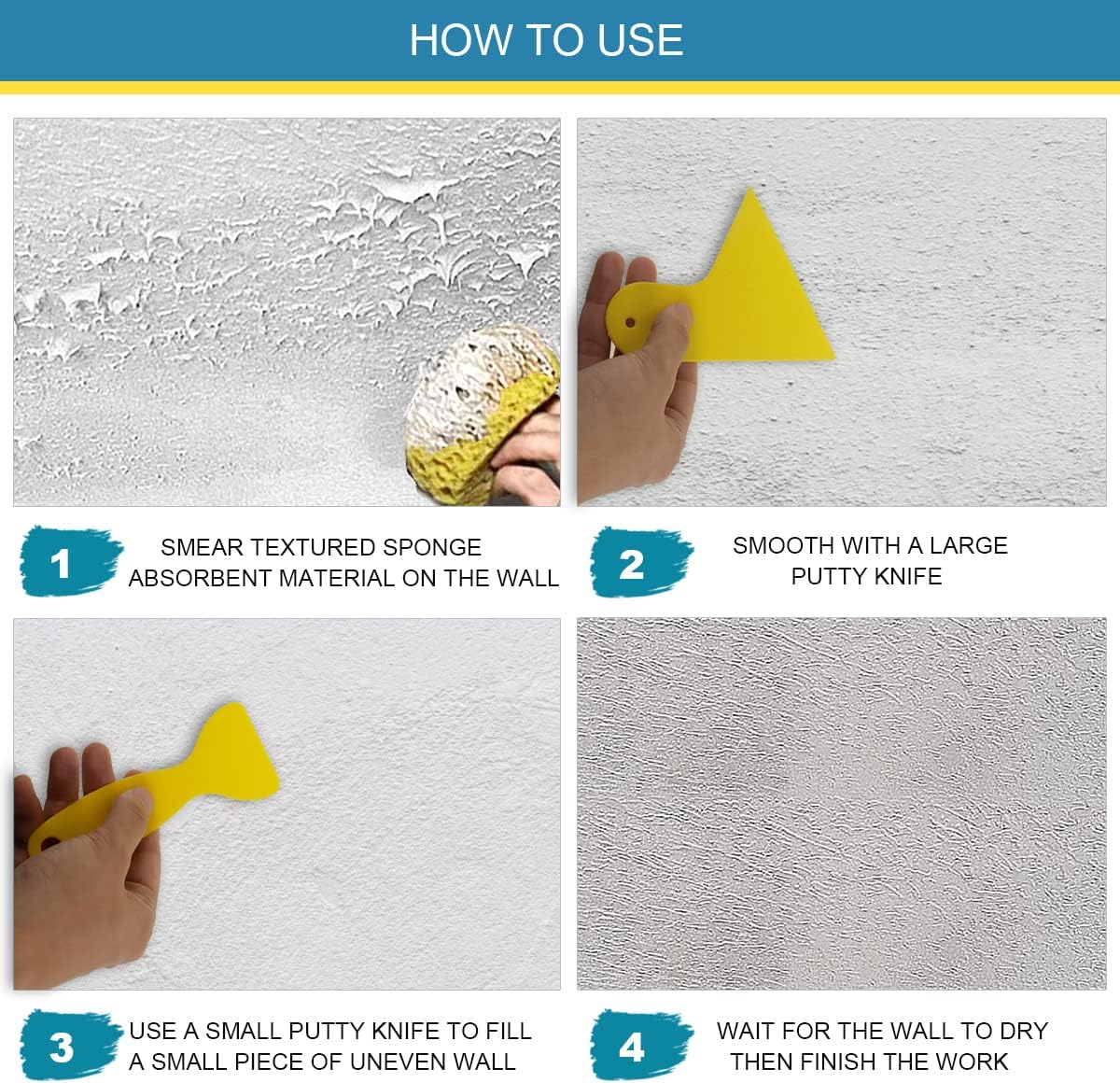 HOW TO USE

1 SMEAR TEXTURED SPONGE ABSORBENT MATERIAL ON THE WALL

2 SMOOTH WITH A LARGE PUTTY KNIFE

3 USE A SMALL PUTTY KNIFE TO FILL A SMALL PIECE OF UNEVEN WALL

4 WAIT FOR THE WALL TO DRY THEN FINISH THE WORK