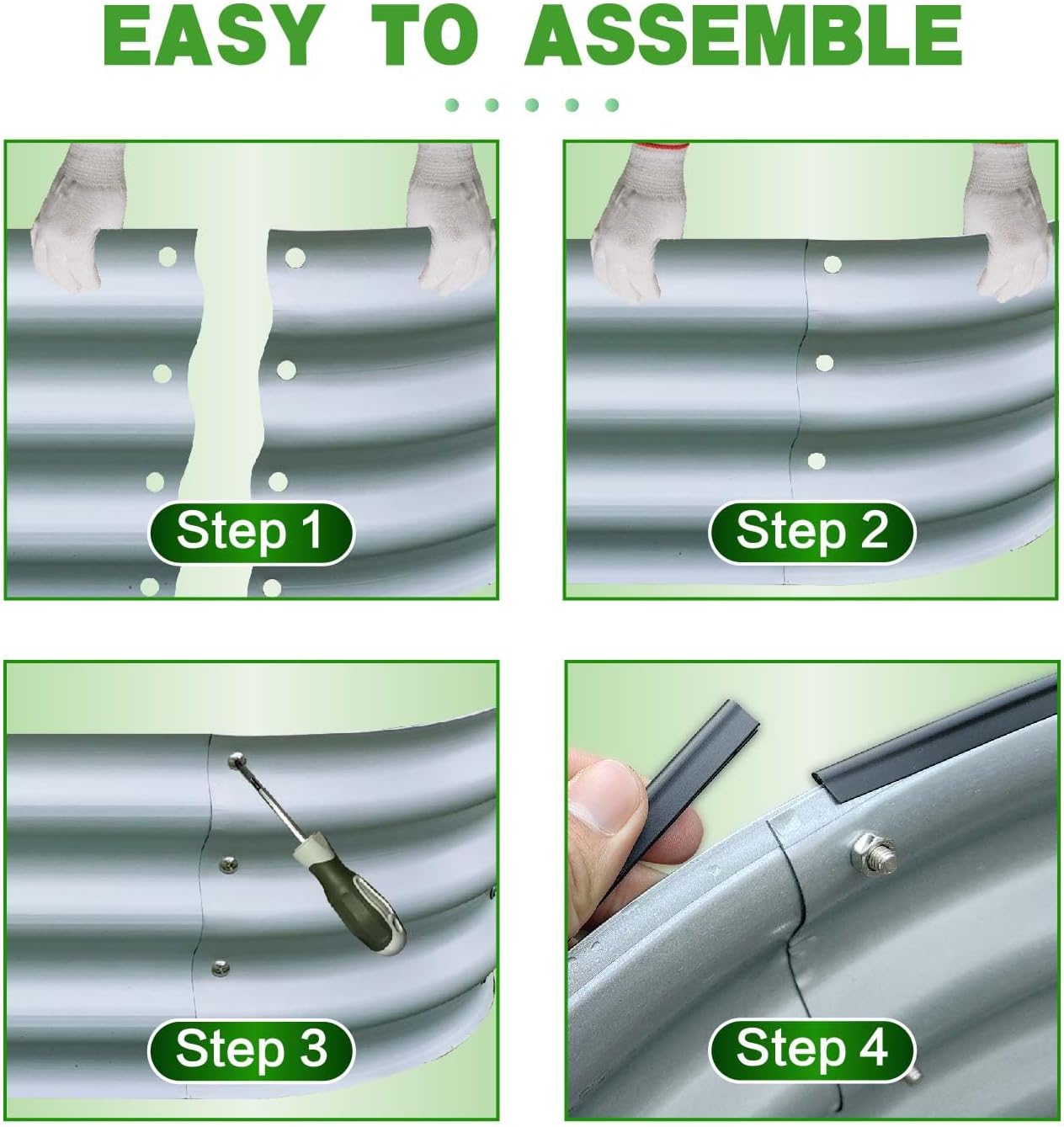 EASY TO ASSEMBLE

Step 1

Step 2

Step 3

Step 4